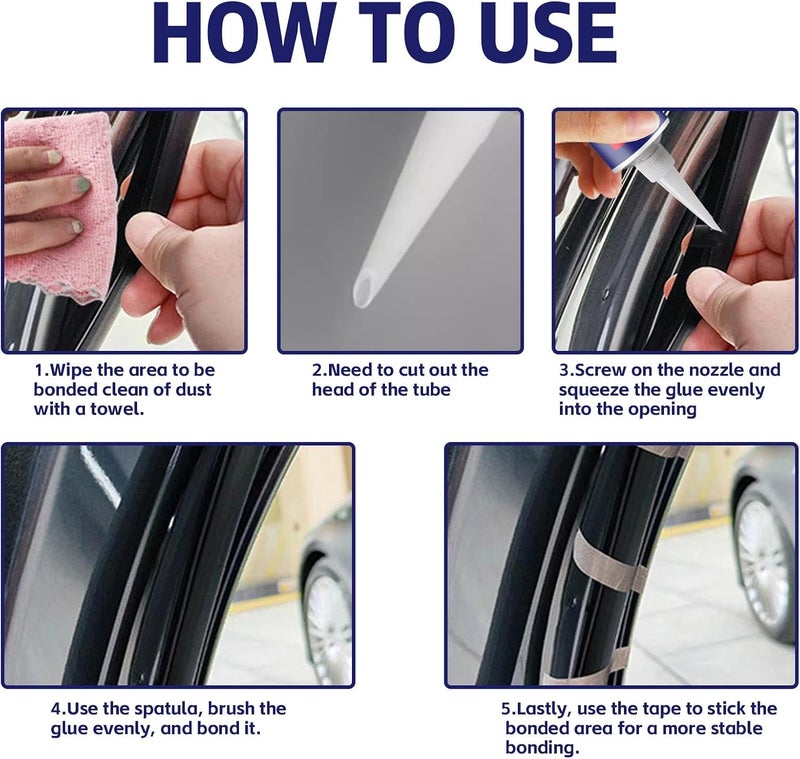 HOW TO USE

1.Wipe the area to be bonded clean of dust with a towel.

2.Need to cut out the head of the tube

3.Screw on the nozzle and squeeze the glue evenly into the opening

4.Use the spatula, brush the glue evenly, and bond it.

5.Lastly, use the tape to stick the bonded area for a more stable bonding.