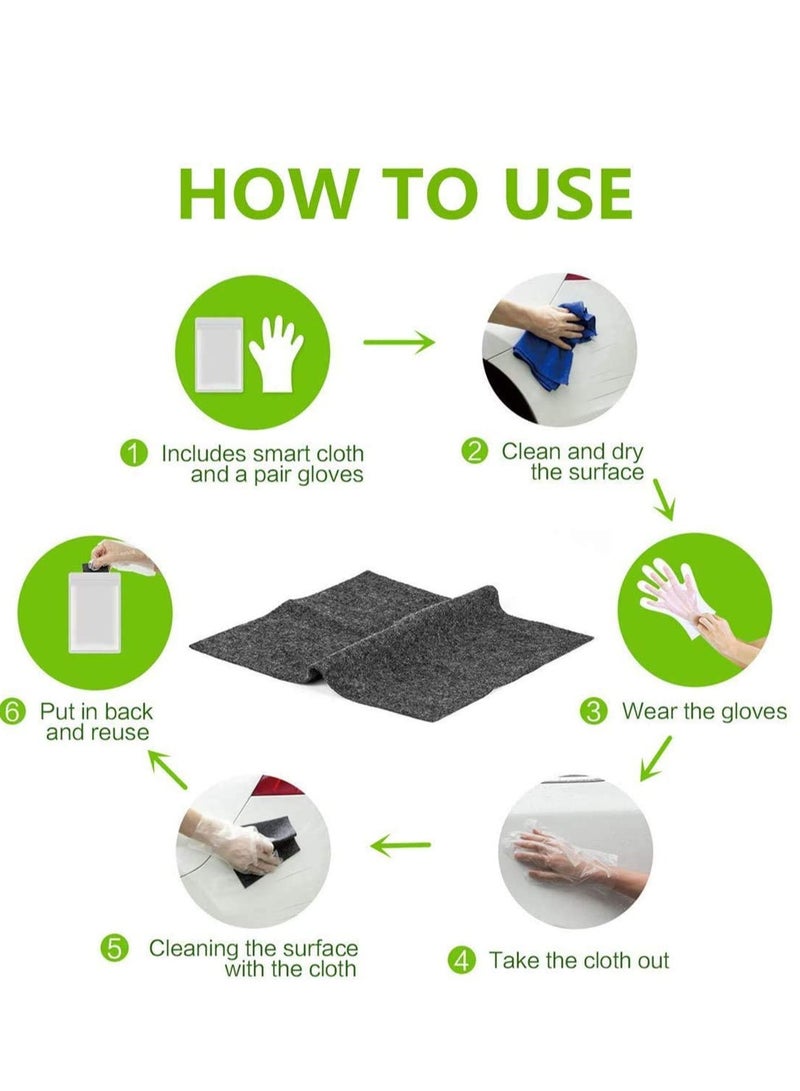 HOW TO USE

1 Includes smart cloth and a pair gloves

2 Clean and dry the surface

3 Wear the gloves

4 Take the cloth out

5 Cleaning the surface with the cloth

6 Put in back and reuse