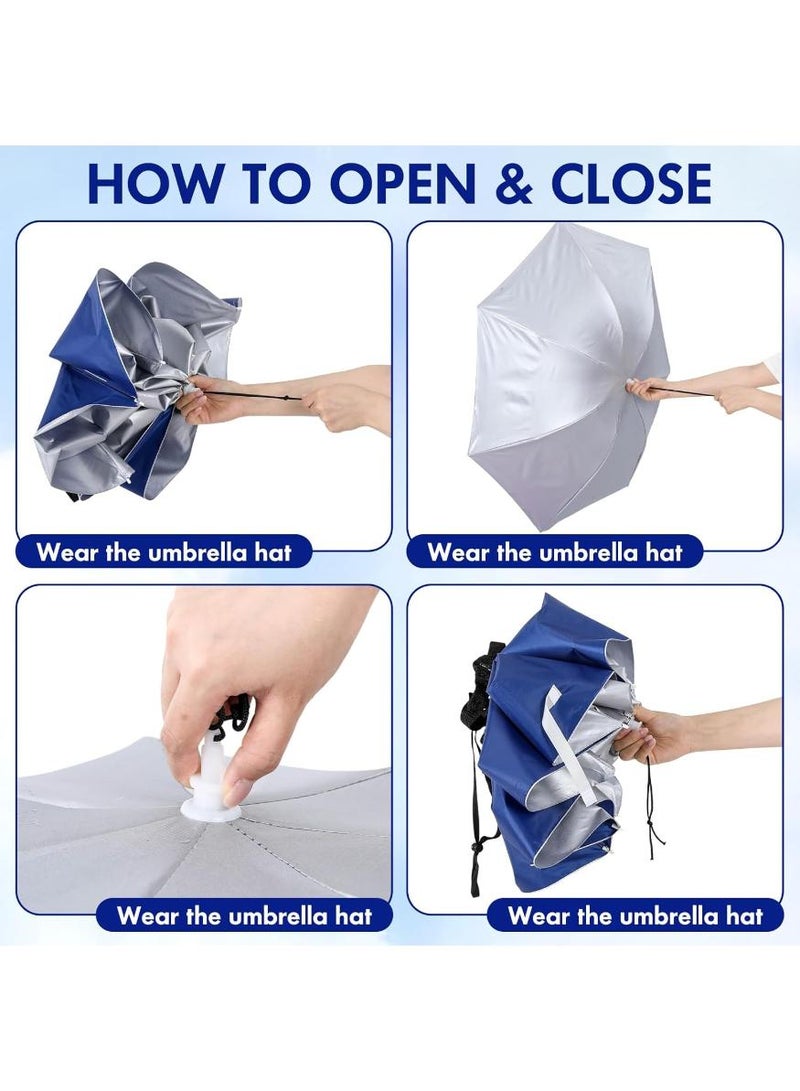 HOW TO OPEN & CLOSE

Wear the umbrella hat

Wear the umbrella hat

Wear the umbrella hat

Wear the umbrella hat