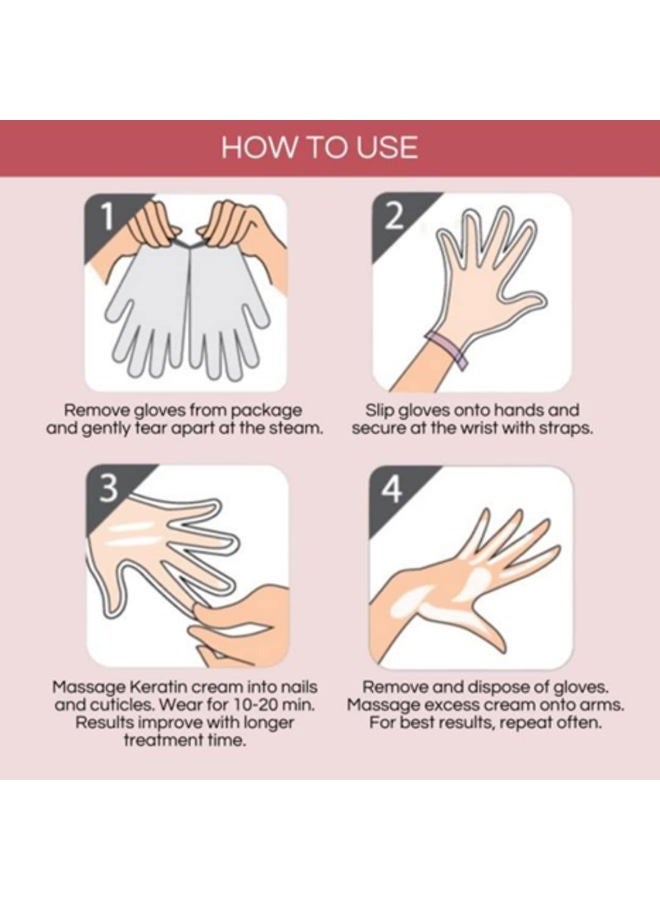 HOW TO USE

1

Remove gloves from package and gently tear apart at the steam.

2

Slip gloves onto hands and secure at the wrist with straps.

3

Massage Keratin cream into nails and cuticles. Wear for 10-20 min. Results improve with longer treatment time.

4

Remove and dispose of gloves. Massage excess cream onto arms. For best results, repeat often.