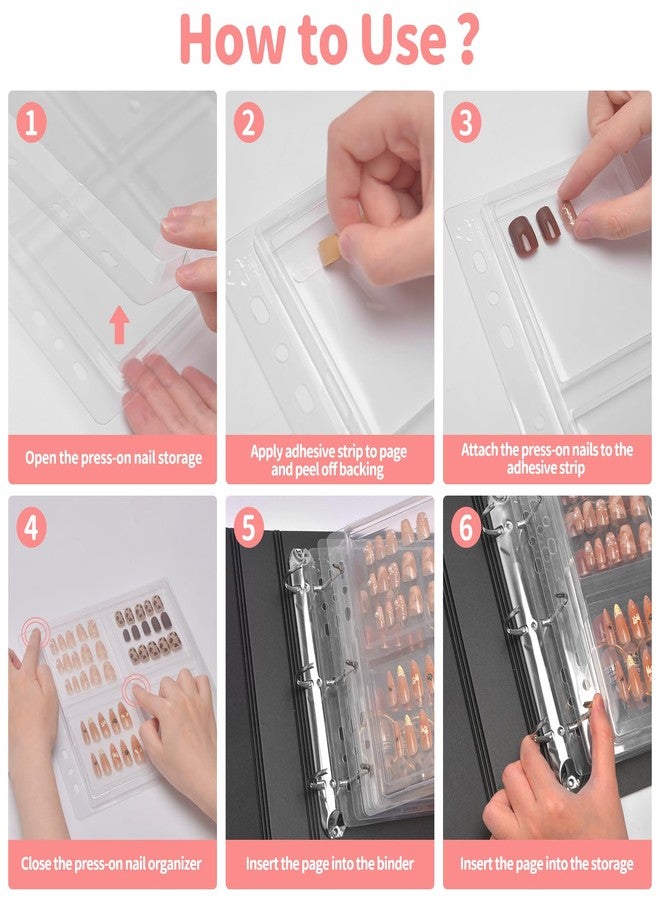 How to Use ?

1

Open the press-on nail storage

2

Apply adhesive strip to page and peel off backing

3

Attach the press-on nails to the adhesive strip

4

Close the press-on nail organizer

5

Insert the page into the binder

6

Insert the page into the storage