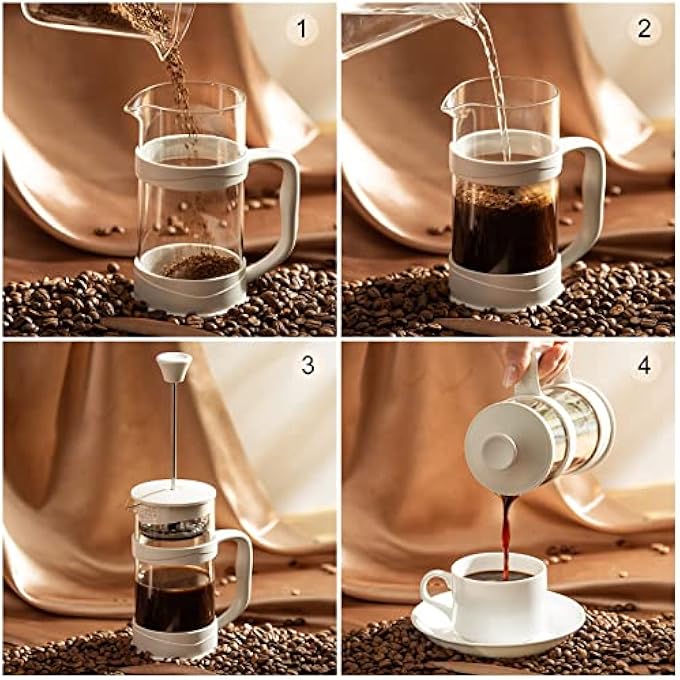 1

2

3

4