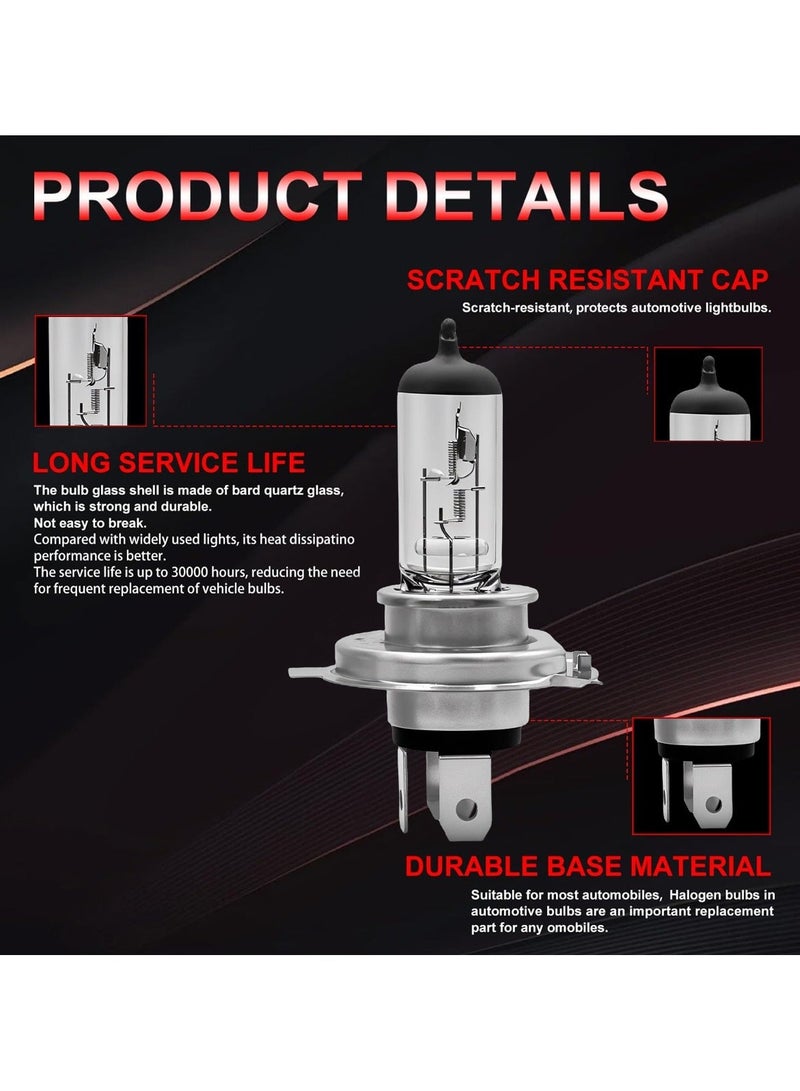 PRODUCT DETAILS

SCRATCH RESISTANT CAP
Scratch-resistant, protects automotive lightbulbs.

LONG SERVICE LIFE
The bulb glass shell is made of bard quartz glass, which is strong and durable.
Not easy to break.
Compared with widely used lights, its heat dissipatino performance is better.
The service life is up to 30000 hours, reducing the need for frequent replacement of vehicle bulbs.

DURABLE BASE MATERIAL
Suitable for most automobiles, Halogen bulbs in automotive bulbs are an important replacement part for any omobiles.