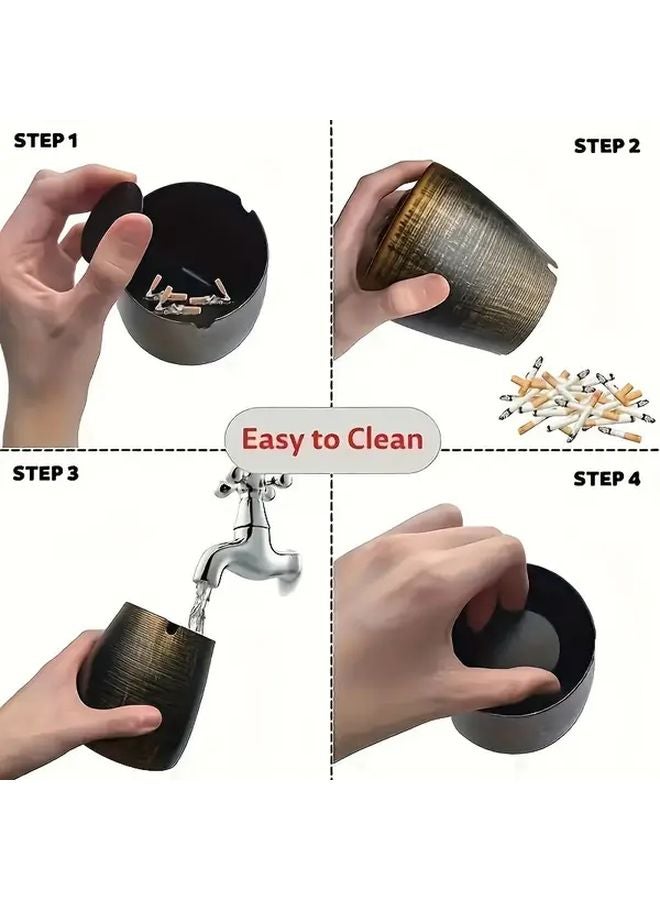 STEP 1

STEP 2

Easy to Clean

STEP 3

STEP 4