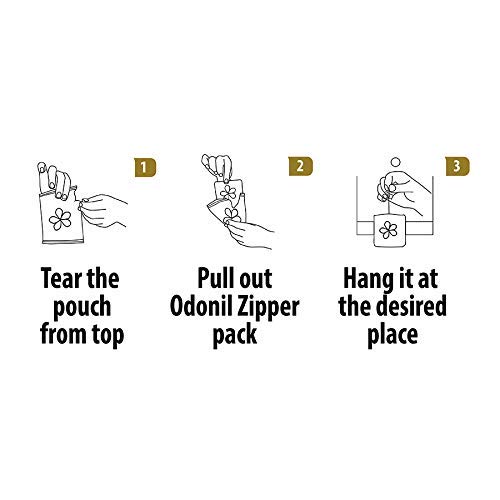 1

Tear the pouch from top

2

Pull out Odonil Zipper pack

3

Hang it at the desired place