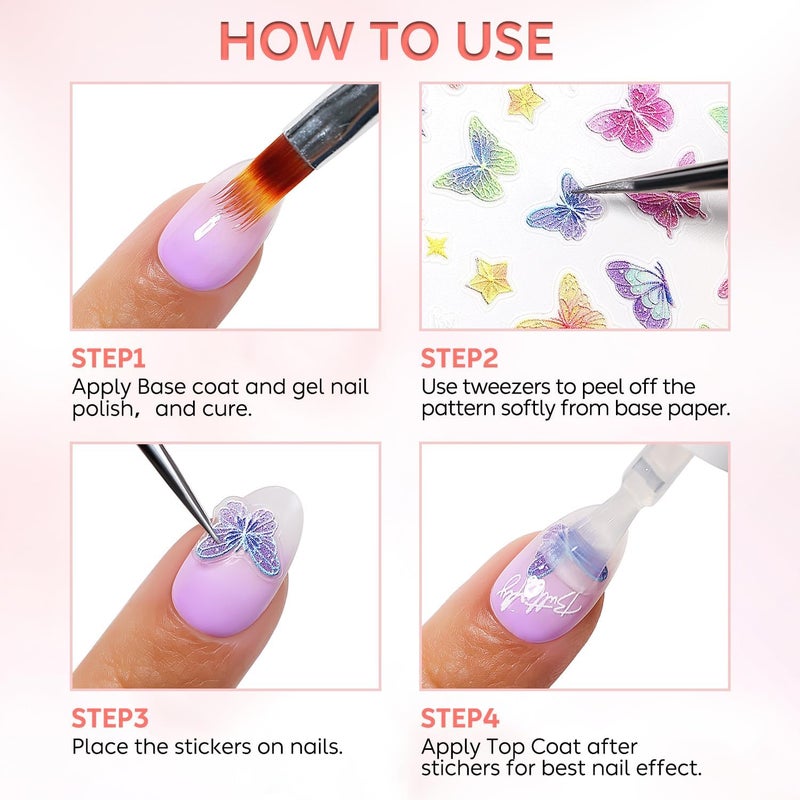 HOW TO USE

STEP1
Apply Base coat and gel nail polish, and cure.

STEP2
Use tweezers to peel off the pattern softly from base paper.

STEP3
Place the stickers on nails.

STEP4
Apply Top Coat after stichers for best nail effect.