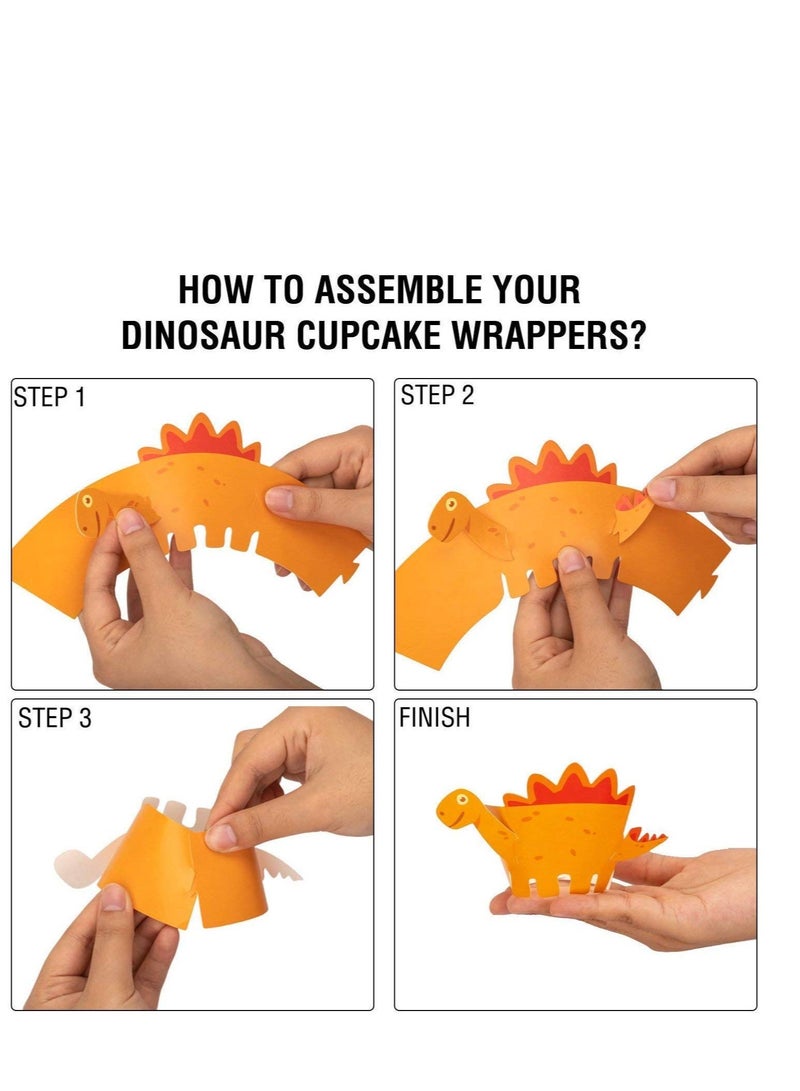 HOW TO ASSEMBLE YOUR DINOSAUR CUPCAKE WRAPPERS?

STEP 1

STEP 2

STEP 3

FINISH