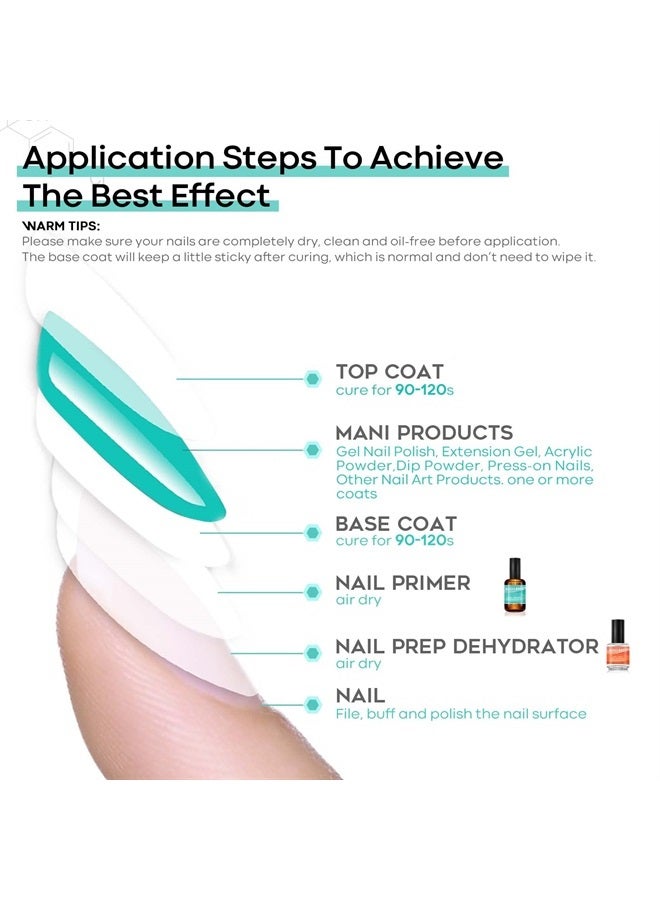 Application Steps To Achieve The Best Effect

WARM TIPS:
Please make sure your nails are completely dry, clean and oil-free before application.
The base coat will keep a little sticky after curing, which is normal and don't need to wipe it.

TOP COAT
cure for 90-120s

MANI PRODUCTS
Gel Nail Polish, Extension Gel, Acrylic Powder,Dip Powder, Press-on Nails, Other Nail Art Products. one or more coats

BASE COAT
cure for 90-120s

NAIL PRIMER
air dry

NAIL PREP DEHYDRATOR
air dry

NAIL
File, buff and polish the nail surface