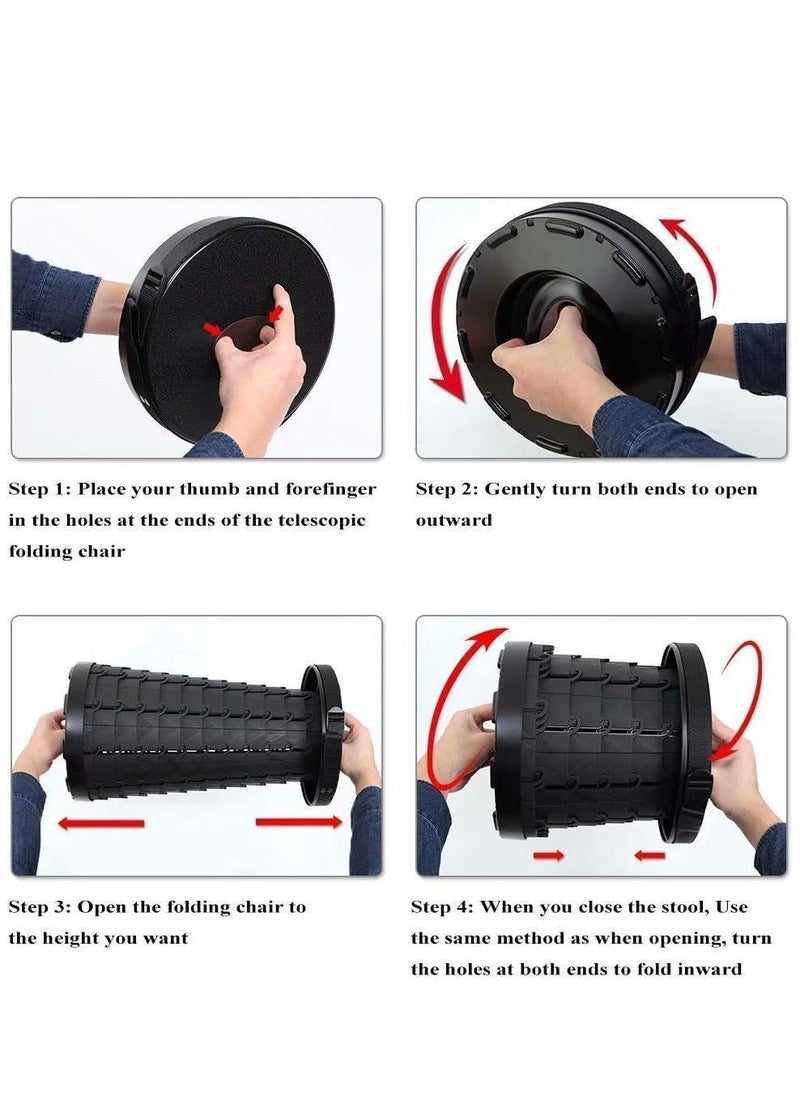 Step 1: Place your thumb and forefinger in the holes at the ends of the telescopic folding chair

Step 2: Gently turn both ends to open outward

Step 3: Open the folding chair to the height you want

Step 4: When you close the stool, Use the same method as when opening, turn the holes at both ends to fold inward