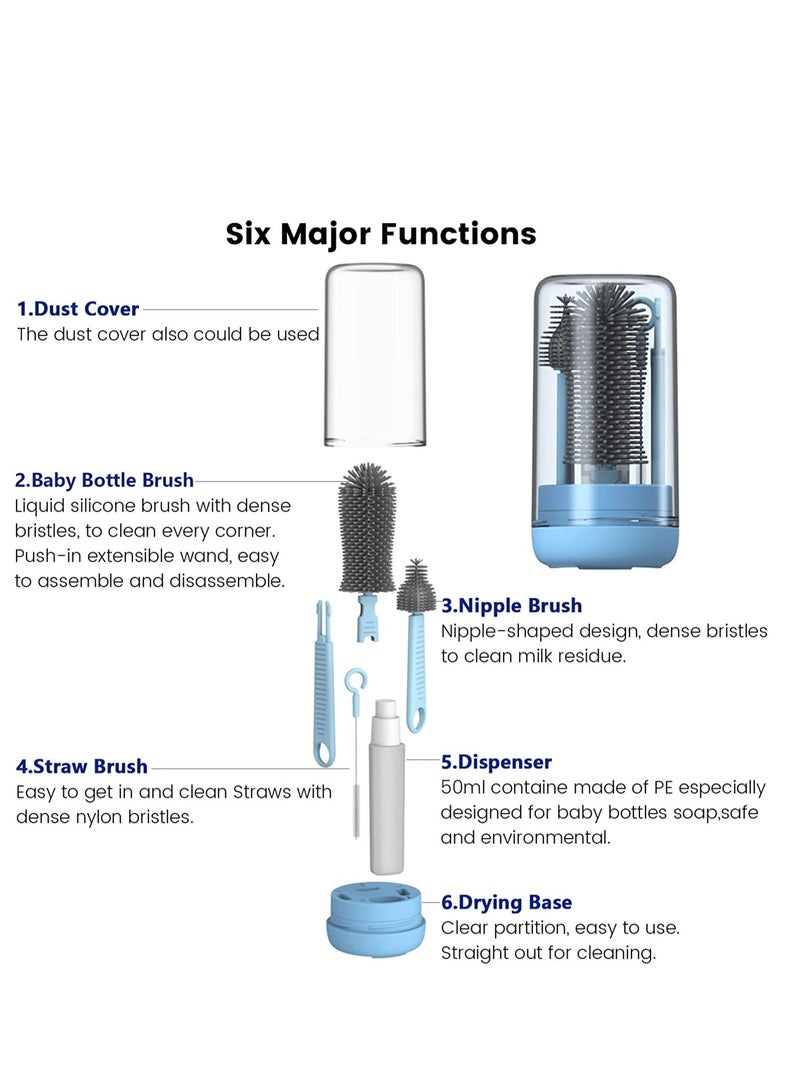 Six Major Functions

1.Dust Cover
The dust cover also could be used

2.Baby Bottle Brush
Liquid silicone brush with dense bristles, to clean every corner. Push-in extensible wand, easy to assemble and disassemble.

3.Nipple Brush
Nipple-shaped design, dense bristles to clean milk residue.

4.Straw Brush
Easy to get in and clean Straws with dense nylon bristles.

5.Dispenser
50ml containe made of PE especially designed for baby bottles soap,safe and environmental.

6.Drying Base
Clear partition, easy to use. Straight out for cleaning.