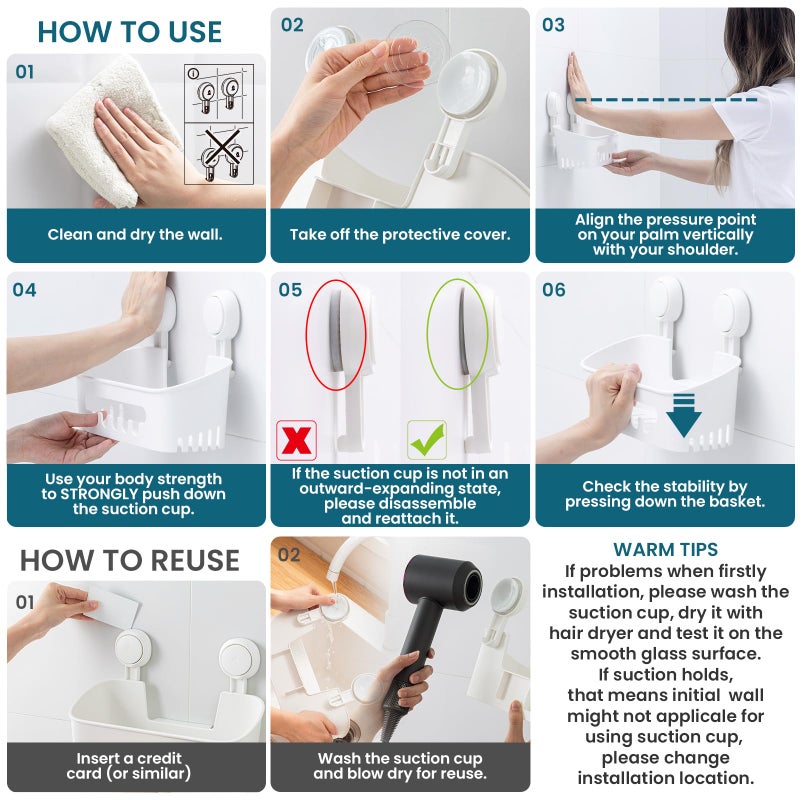 HOW TO USE

01

Clean and dry the wall.

02

Take off the protective cover.

03

Align the pressure point on your palm vertically with your shoulder.

04

Use your body strength to STRONGLY push down the suction cup.

05

If the suction cup is not in an outward-expanding state, please disassemble and reattach it.

06

Check the stability by pressing down the basket.

HOW TO REUSE

01

Insert a credit card (or similar)

02

Wash the suction cup and blow dry for reuse.

WARM TIPS

If problems when firstly installation, please wash the suction cup, dry it with hair dryer and test it on the smooth glass surface. If suction holds, that means initial wall might not applicale for using suction cup, please change installation location.