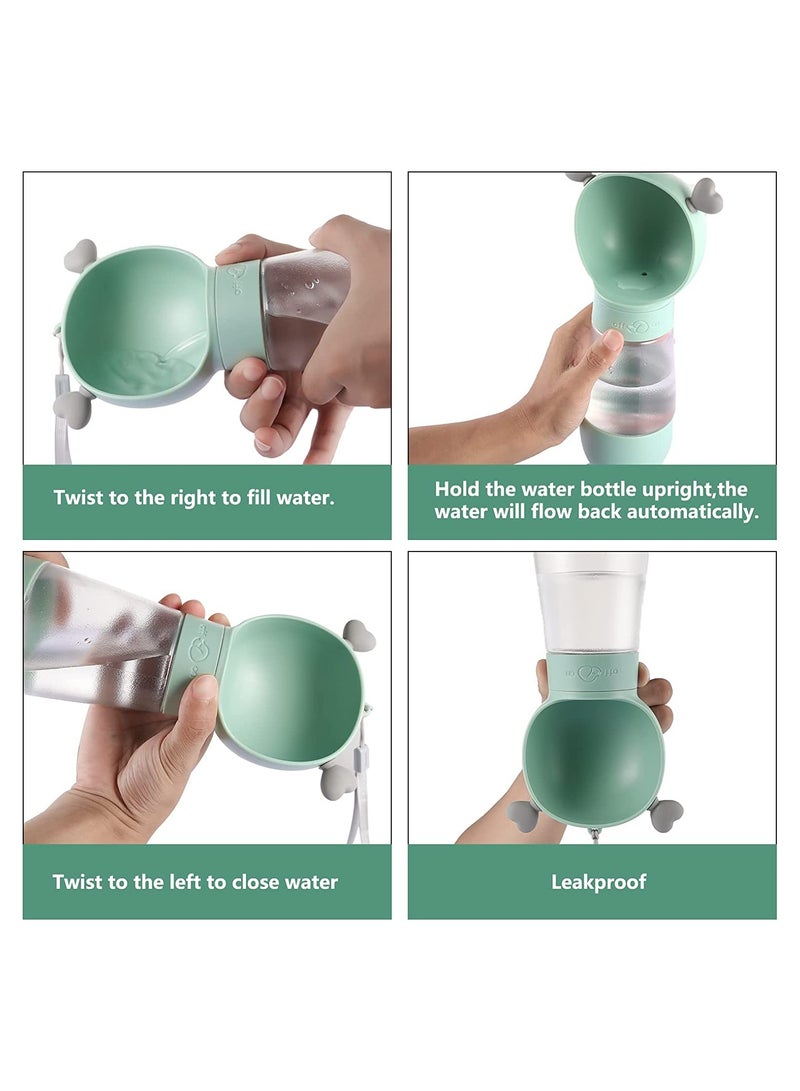 Twist to the right to fill water.

Hold the water bottle upright,the water will flow back automatically.

Twist to the left to close water

Leakproof