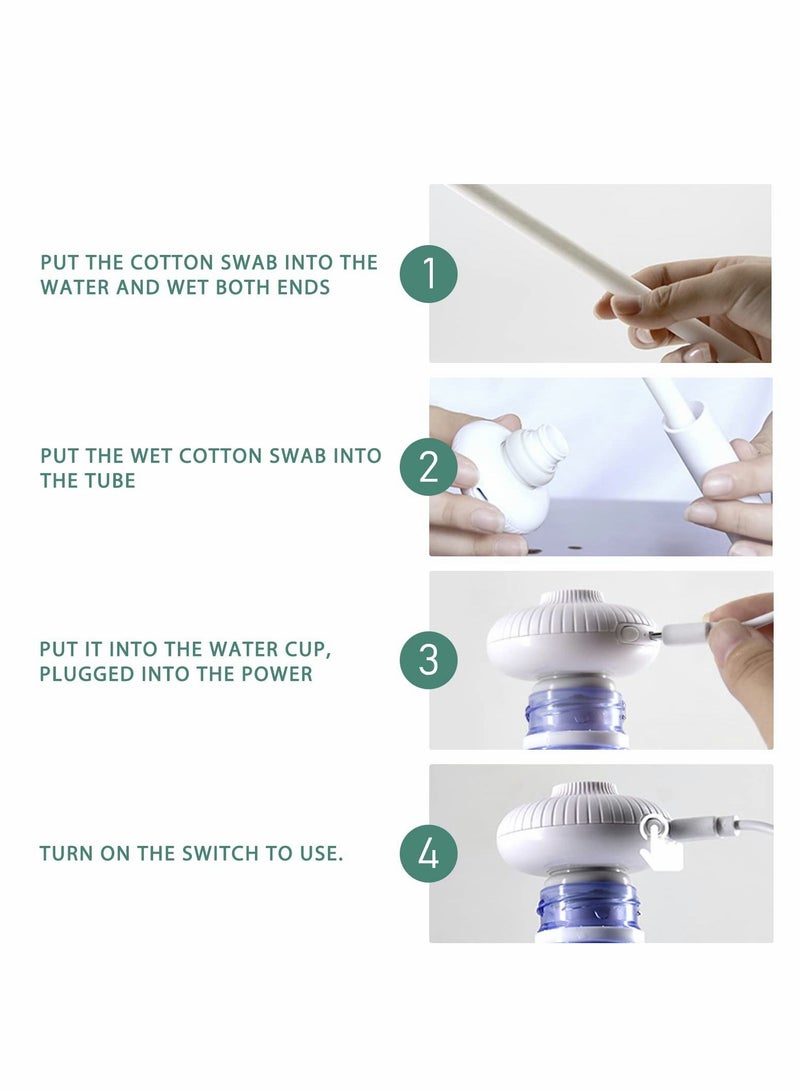 PUT THE COTTON SWAB INTO THE WATER AND WET BOTH ENDS

1

PUT THE WET COTTON SWAB INTO THE TUBE

2

PUT IT INTO THE WATER CUP, PLUGGED INTO THE POWER

3

TURN ON THE SWITCH TO USE.

4