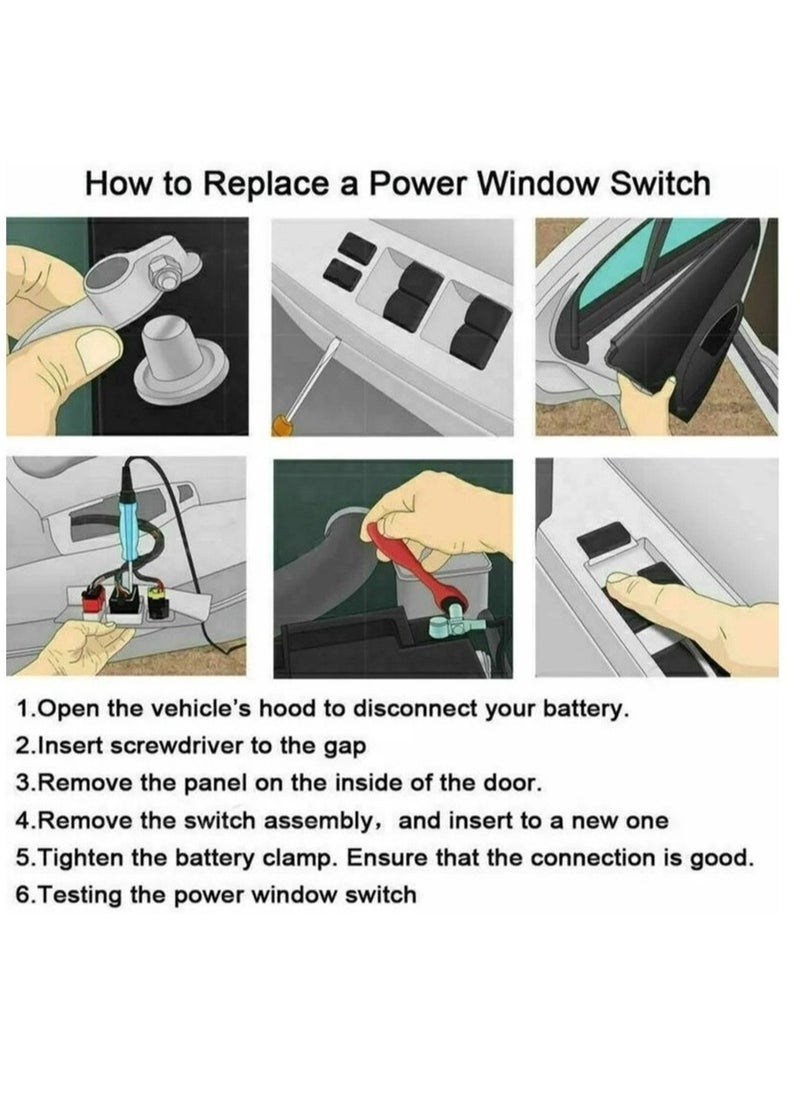 How to Replace a Power Window Switch

1.Open the vehicle's hood to disconnect your battery.
2.Insert screwdriver to the gap
3.Remove the panel on the inside of the door.
4.Remove the switch assembly, and insert to a new one
5.Tighten the battery clamp. Ensure that the connection is good.
6.Testing the power window switch