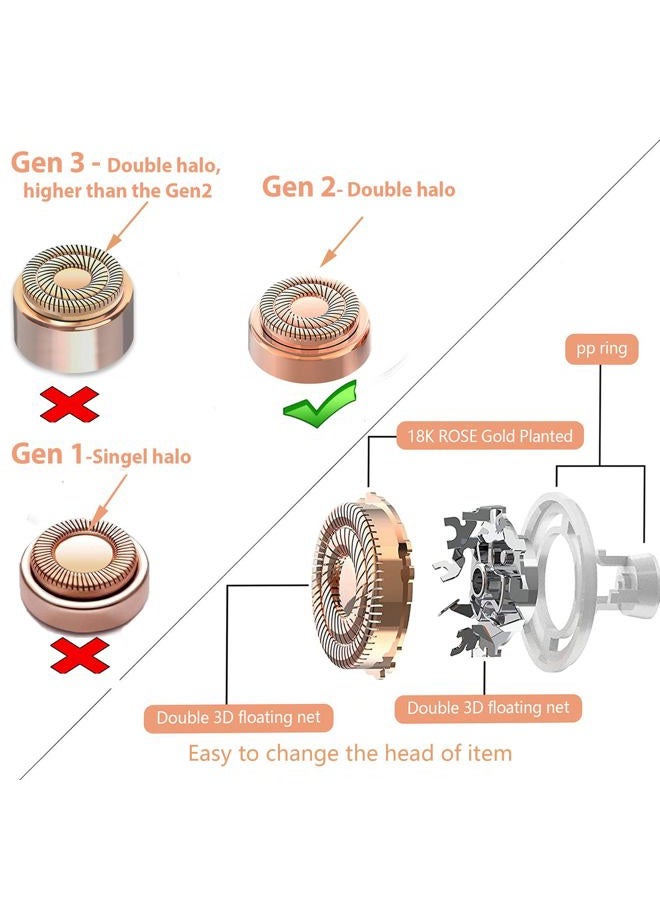 Gen 3 - Double halo, higher than the Gen2

Gen 2- Double halo

Gen 1-Singel halo

pp ring

18K ROSE Gold Planted

Double 3D floating net

Double 3D floating net

Easy to change the head of item