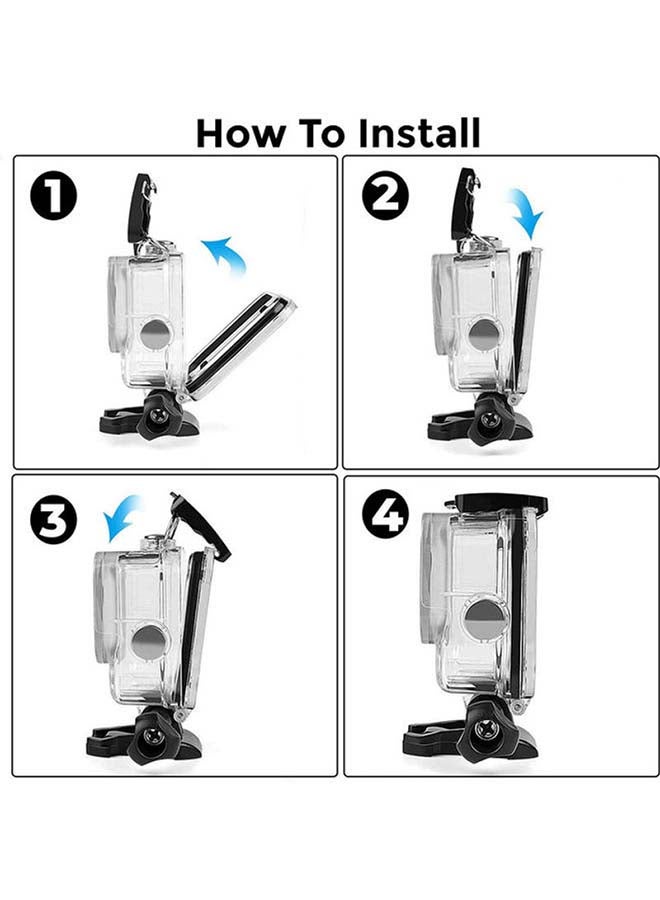 How To Install

1

2

3

4