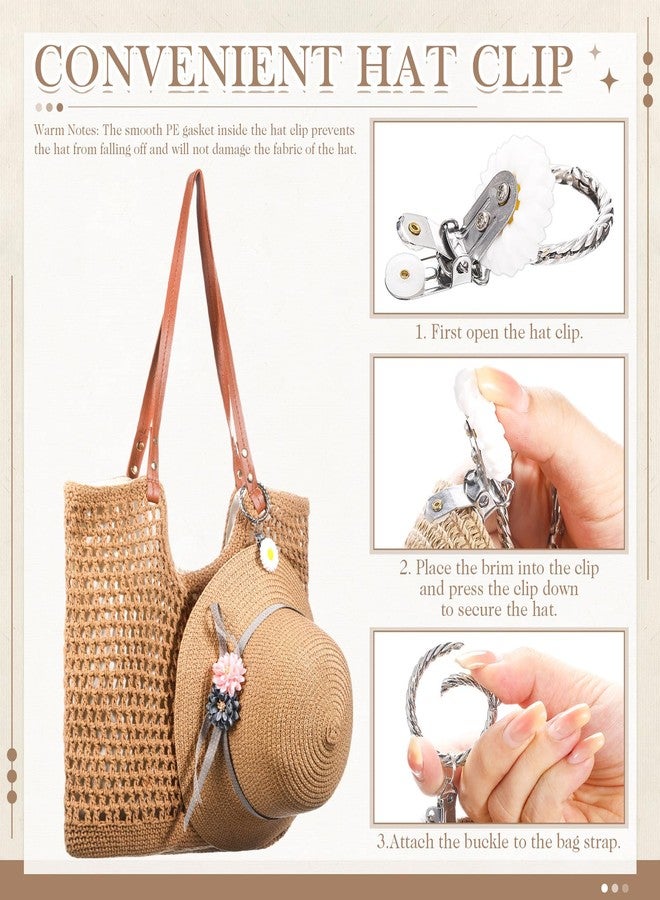 CONVENIENT HAT CLIP

Warm Notes: The smooth PE gasket inside the hat clip prevents the hat from falling off and will not damage the fabric of the hat.

1. First open the hat clip.

2. Place the brim into the clip and press the clip down to secure the hat.

3.Attach the buckle to the bag strap.