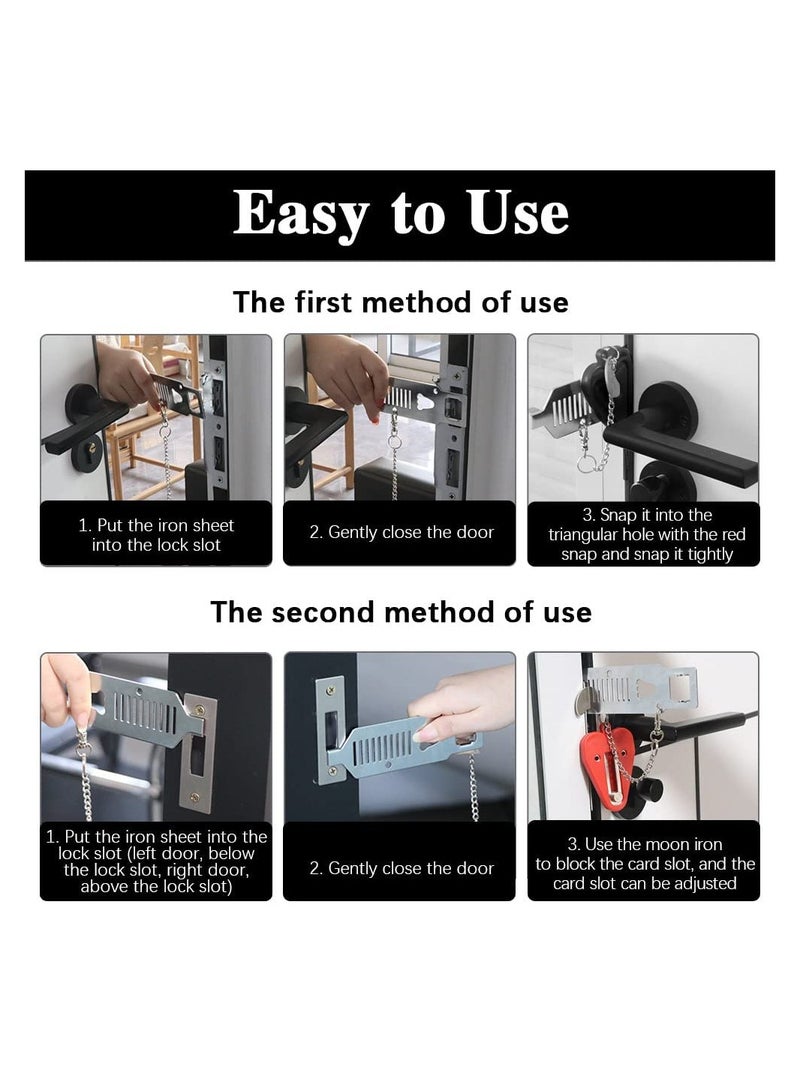 Easy to Use

The first method of use

1. Put the iron sheet into the lock slot

2. Gently close the door

3. Snap it into the triangular hole with the red snap and snap it tightly

The second method of use

1. Put the iron sheet into the lock slot (left door, below the lock slot, right door, above the lock slot)

2. Gently close the door

3. Use the moon iron to block the card slot, and the card slot can be adjusted