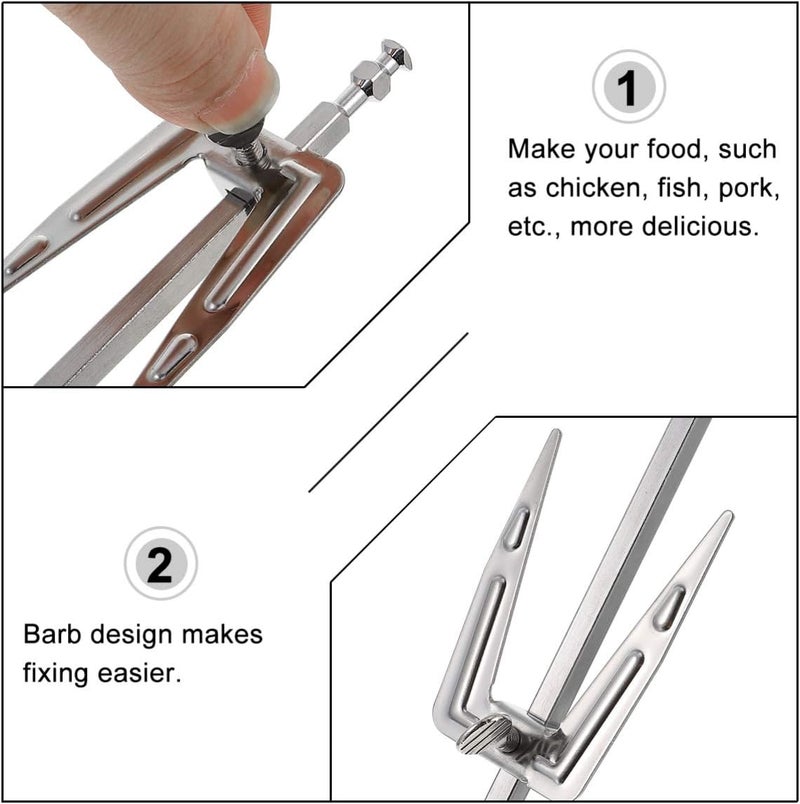 1

Make your food, such as chicken, fish, pork, etc., more delicious.

2

Barb design makes fixing easier.