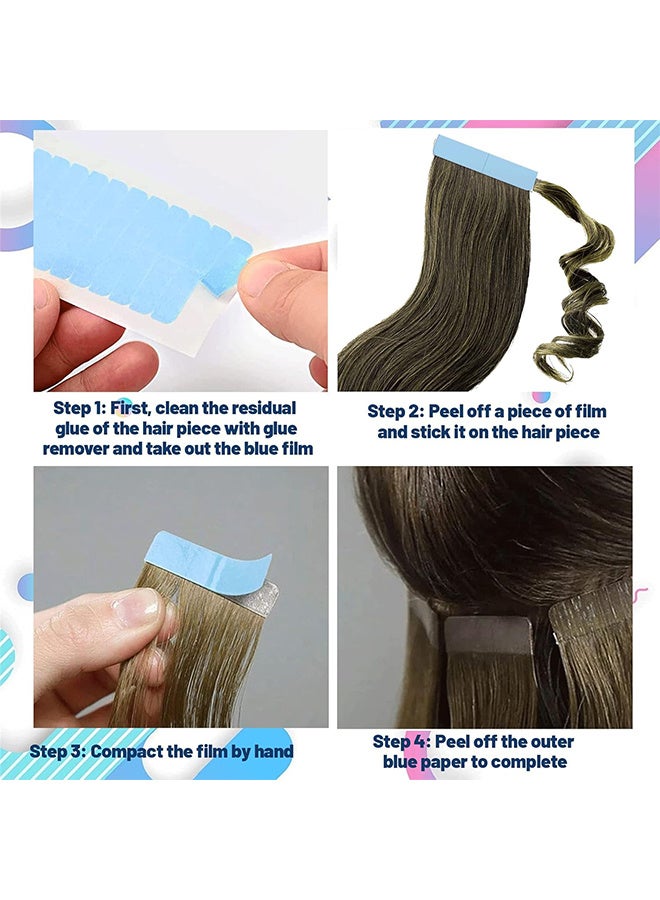 Step 1: First, clean the residual glue of the hair piece with glue remover and take out the blue film

Step 2: Peel off a piece of film and stick it on the hair piece

Step 3: Compact the film by hand

Step 4: Peel off the outer blue paper to complete