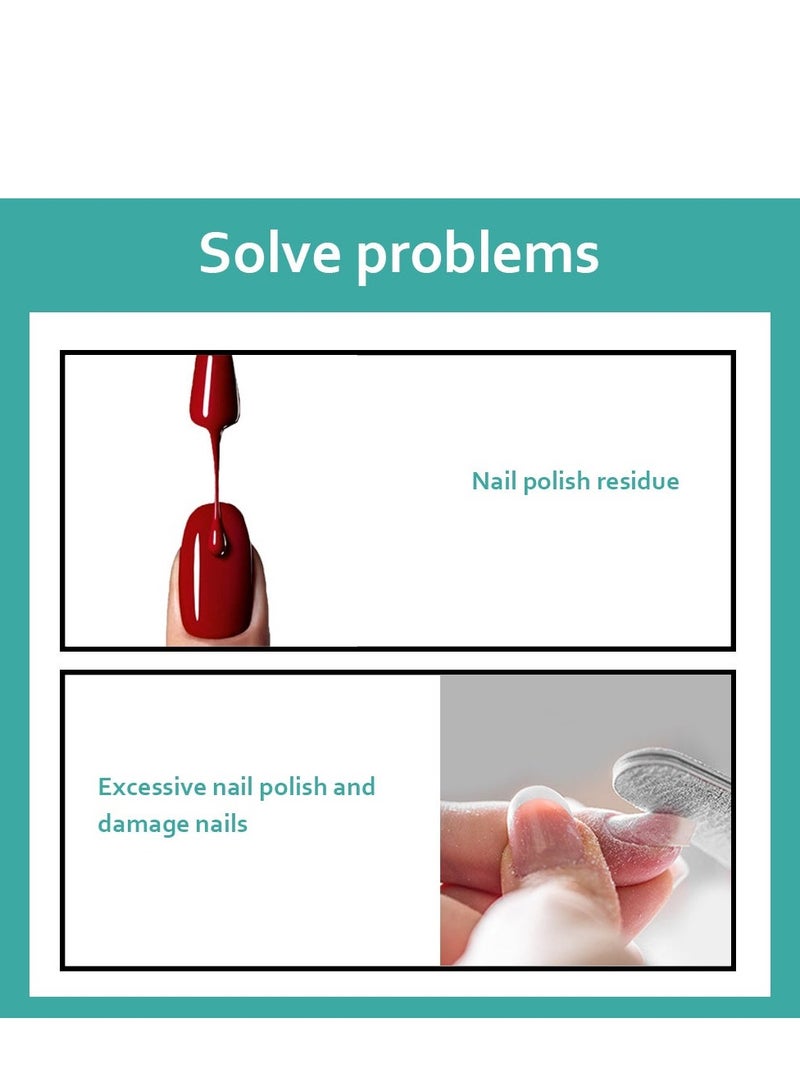 Solve problems

Nail polish residue

Excessive nail polish and damage nails