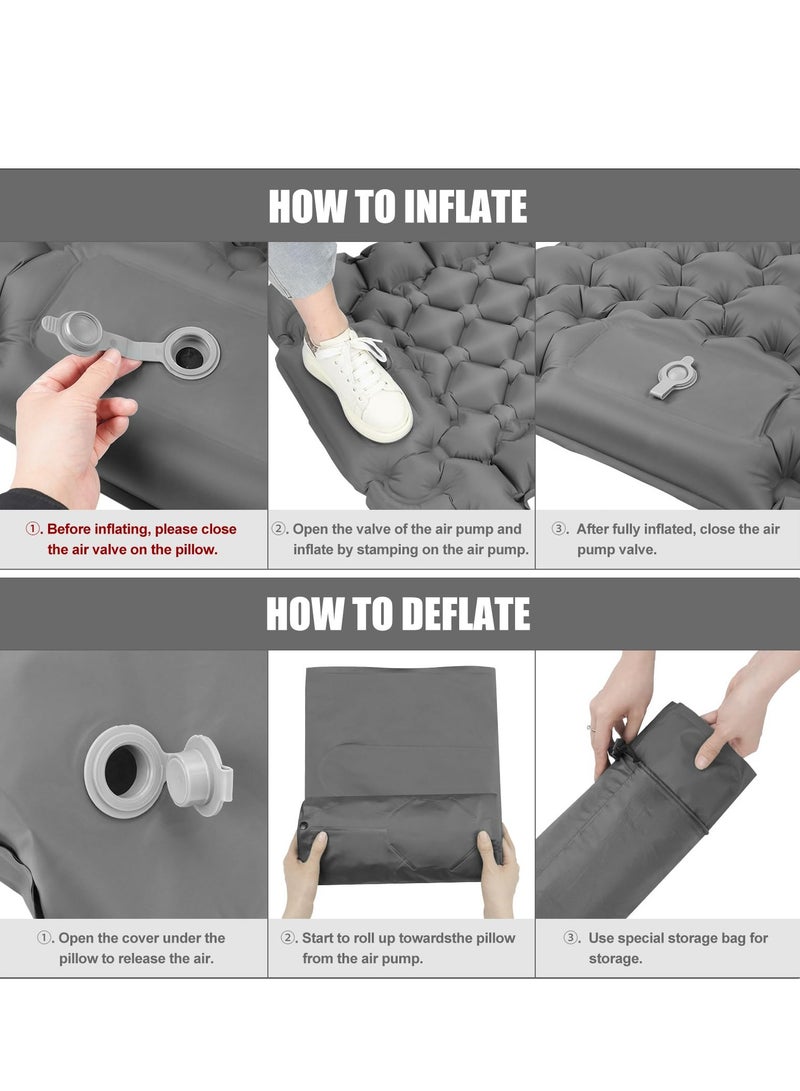 HOW TO INFLATE

①. Before inflating, please close the air valve on the pillow.

②. Open the valve of the air pump and inflate by stamping on the air pump.

③. After fully inflated, close the air pump valve.

HOW TO DEFLATE

①. Open the cover under the pillow to release the air.

②. Start to roll up towardsthe pillow from the air pump.

③. Use special storage bag for storage.