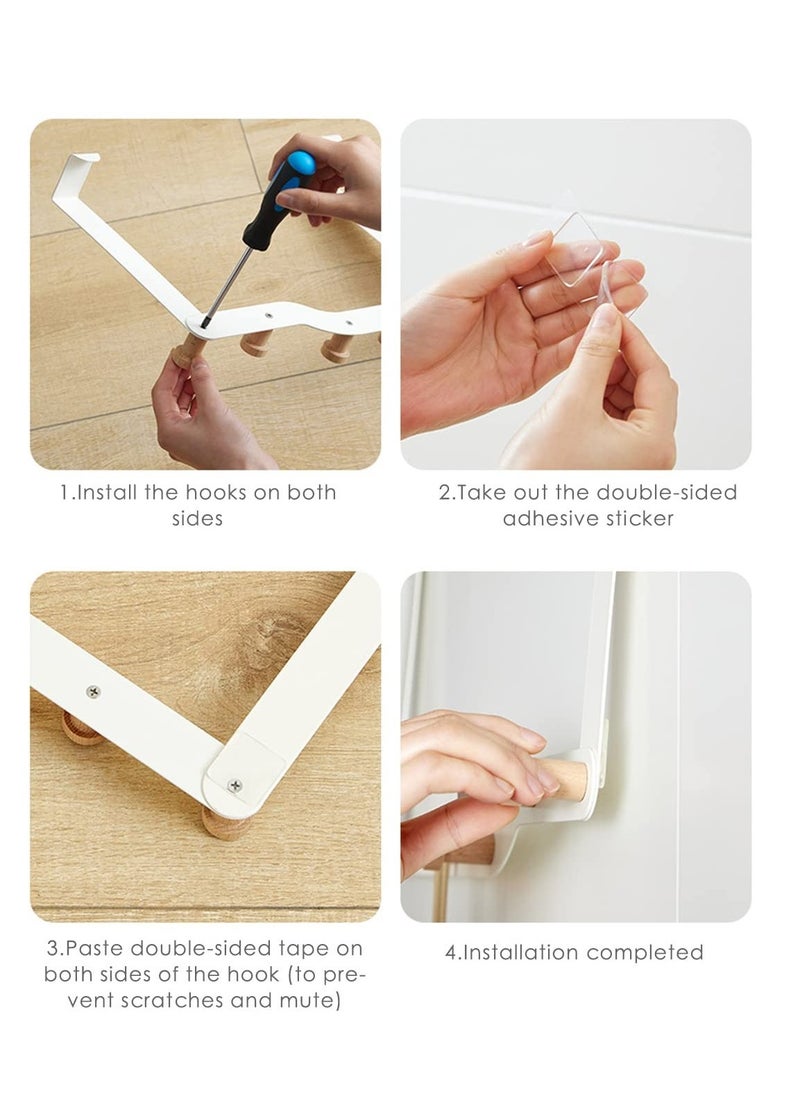 1.Install the hooks on both sides

2.Take out the double-sided adhesive sticker

3.Paste double-sided tape on both sides of the hook (to prevent scratches and mute)

4.Installation completed