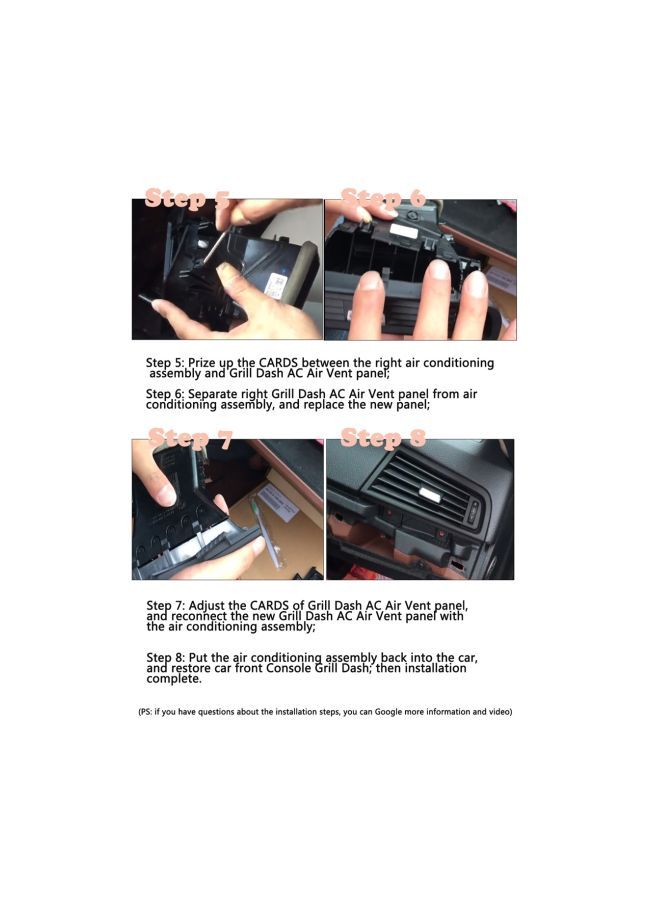 Step 5

Step 6

Step 5: Prize up the CARDS between the right air conditioning assembly and Grill Dash AC Air Vent panel;

Step 6: Separate right Grill Dash AC Air Vent panel from air conditioning assembly, and replace the new panel;

Step 7

Step 8

Step 7: Adjust the CARDS of Grill Dash AC Air Vent panel, and reconnect the new Grill Dash AC Air Vent panel with the air conditioning assembly;

Step 8: Put the air conditioning assembly back into the car, and restore car front Console Grill Dash; then installation complete.

(PS: if you have questions about the installation steps, you can Google more information and video)