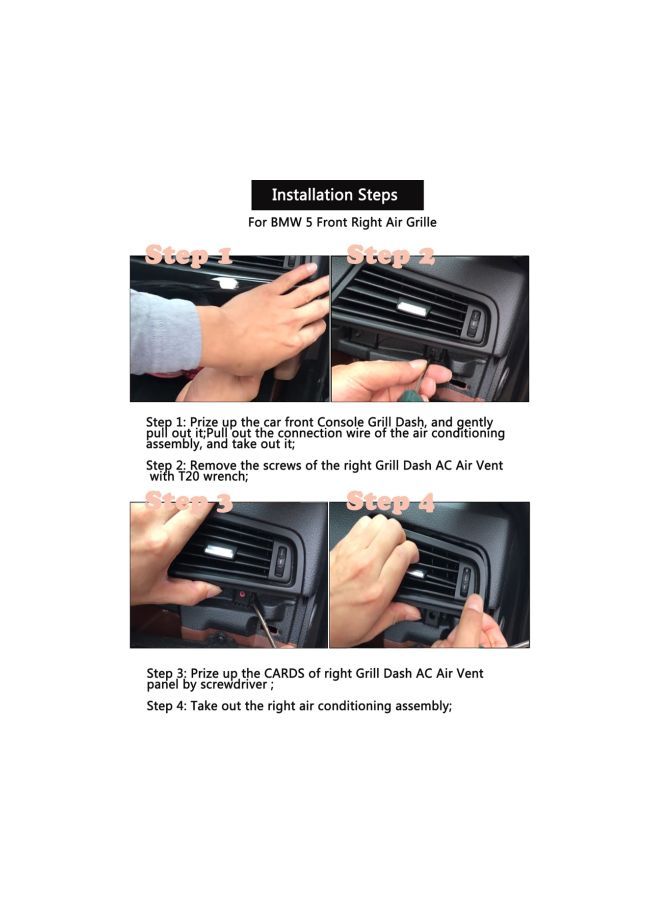 Installation Steps

For BMW 5 Front Right Air Grille

Step 1

Step 2

Step 1: Prize up the car front Console Grill Dash, and gently pull out it;Pull out the connection wire of the air conditioning assembly, and take out it;

Step 2: Remove the screws of the right Grill Dash AC Air Vent with T20 wrench;

Step 3

Step 4

Step 3: Prize up the CARDS of right Grill Dash AC Air Vent panel by screwdriver ;

Step 4: Take out the right air conditioning assembly;