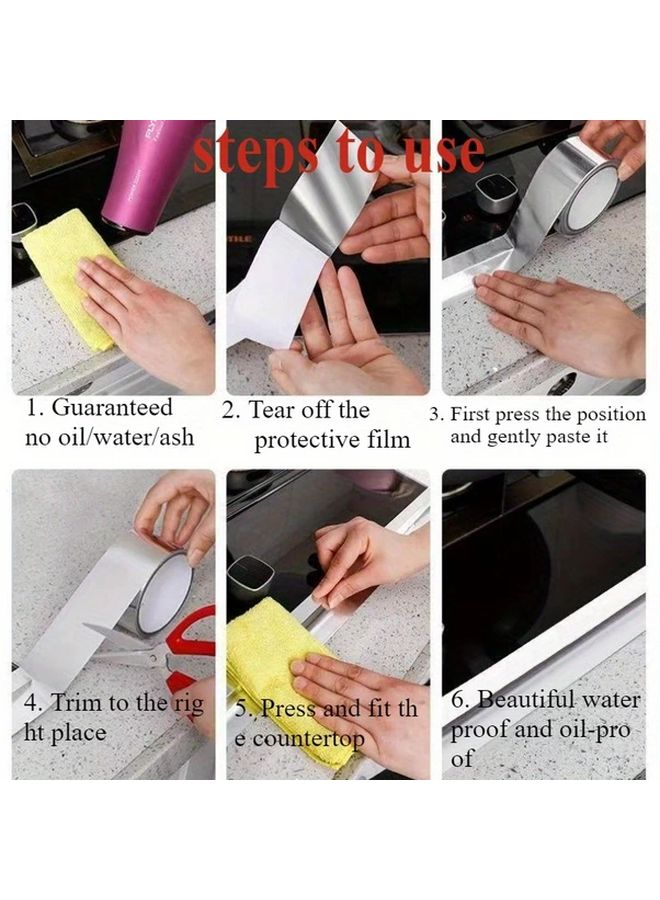 steps to use

1. Guaranteed no oil/water/ash

2. Tear off the protective film

3. First press the position and gently paste it

4. Trim to the rig ht place

5. Press and fit th e countertop

6. Beautiful water proof and oil-pro of