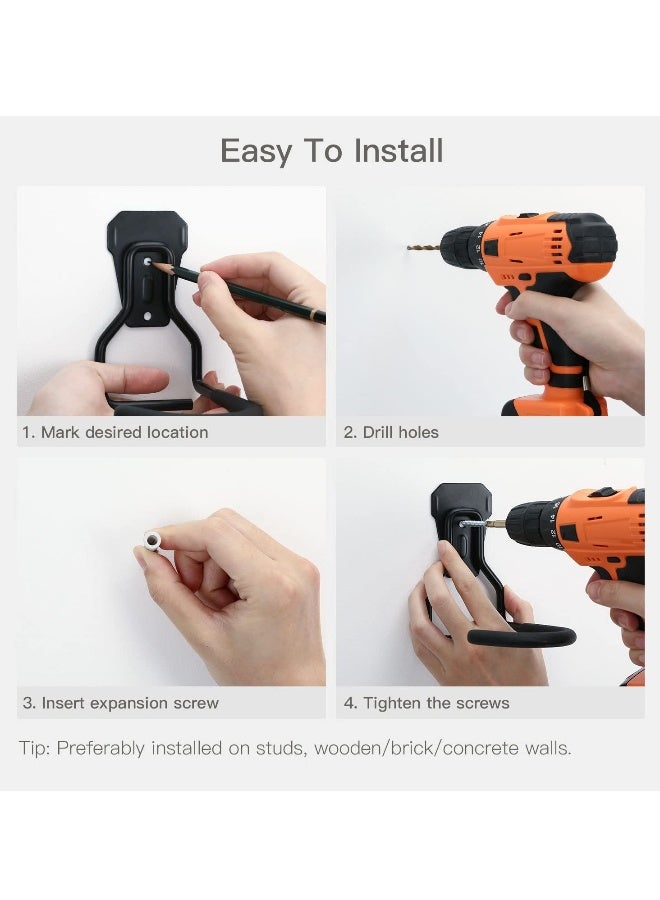 Easy To Install

1. Mark desired location

2. Drill holes

3. Insert expansion screw

4. Tighten the screws

Tip: Preferably installed on studs, wooden/brick/concrete walls.