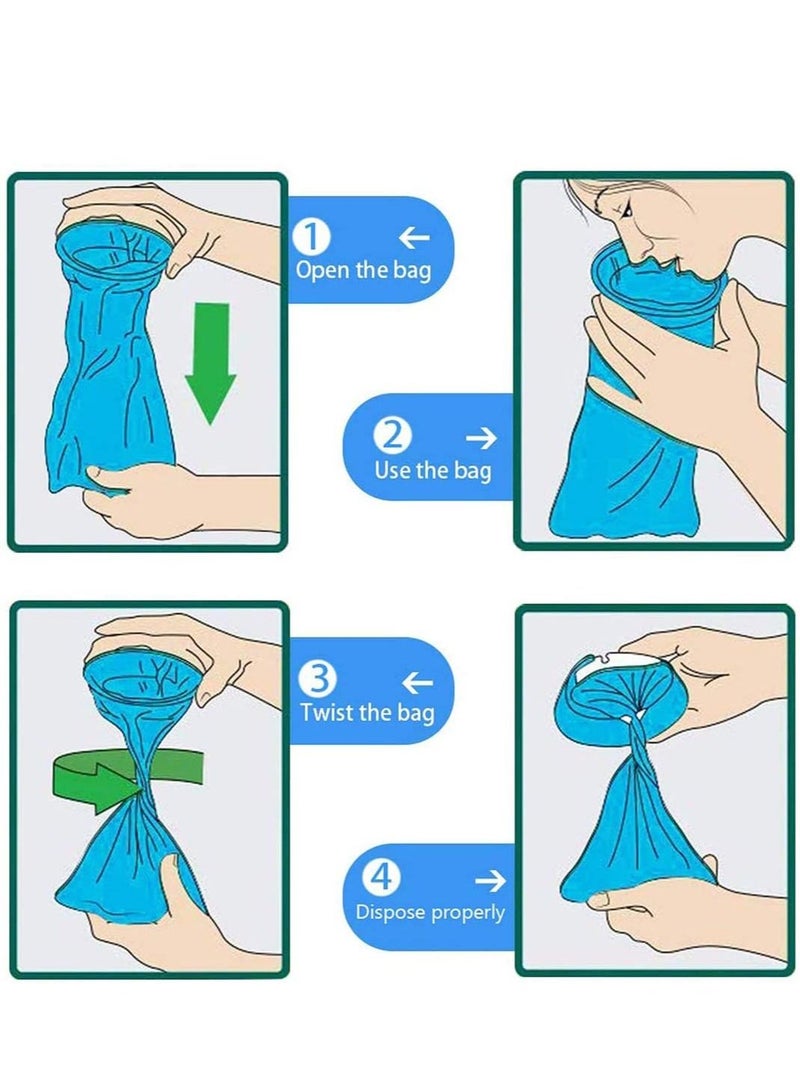 1 ←
Open the bag

2 →
Use the bag

3 ←
Twist the bag

4 →
Dispose properly