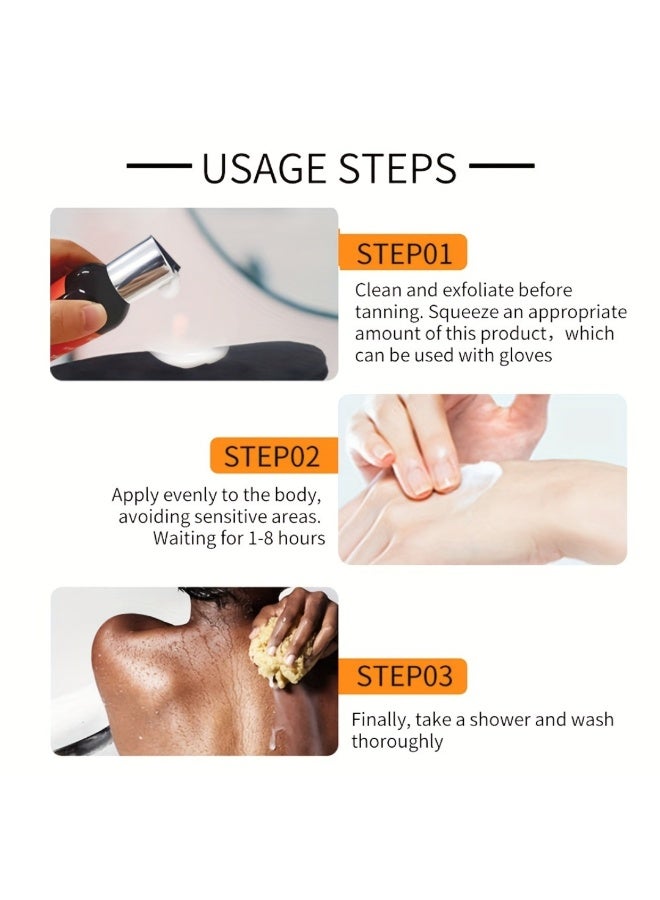 USAGE STEPS

STEP01

Clean and exfoliate before tanning. Squeeze an appropriate amount of this product，which can be used with gloves

STEP02

Apply evenly to the body, avoiding sensitive areas. Waiting for 1-8 hours

STEP03

Finally, take a shower and wash thoroughly