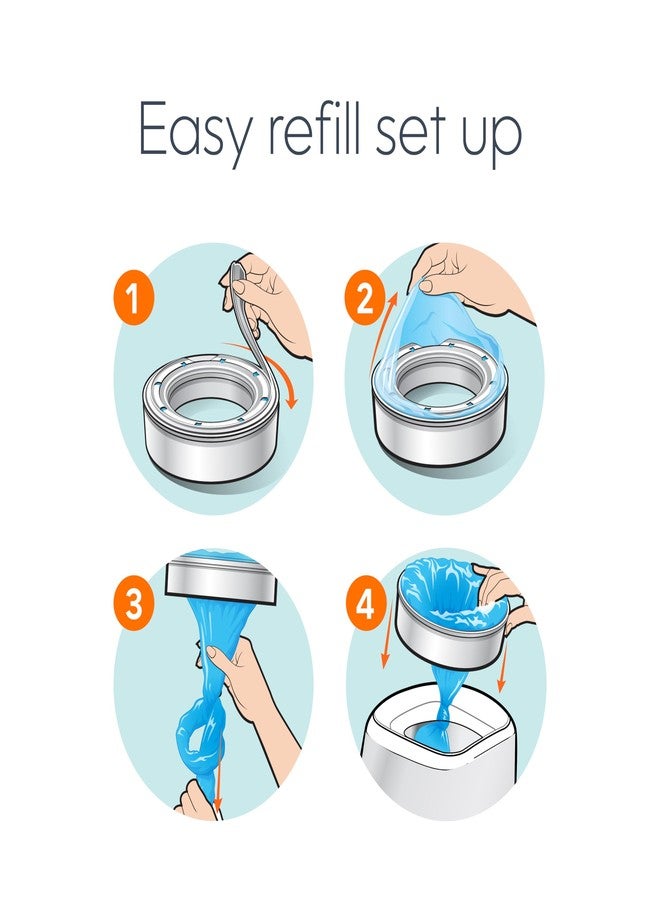 Easy refill set up

1

2

3

4