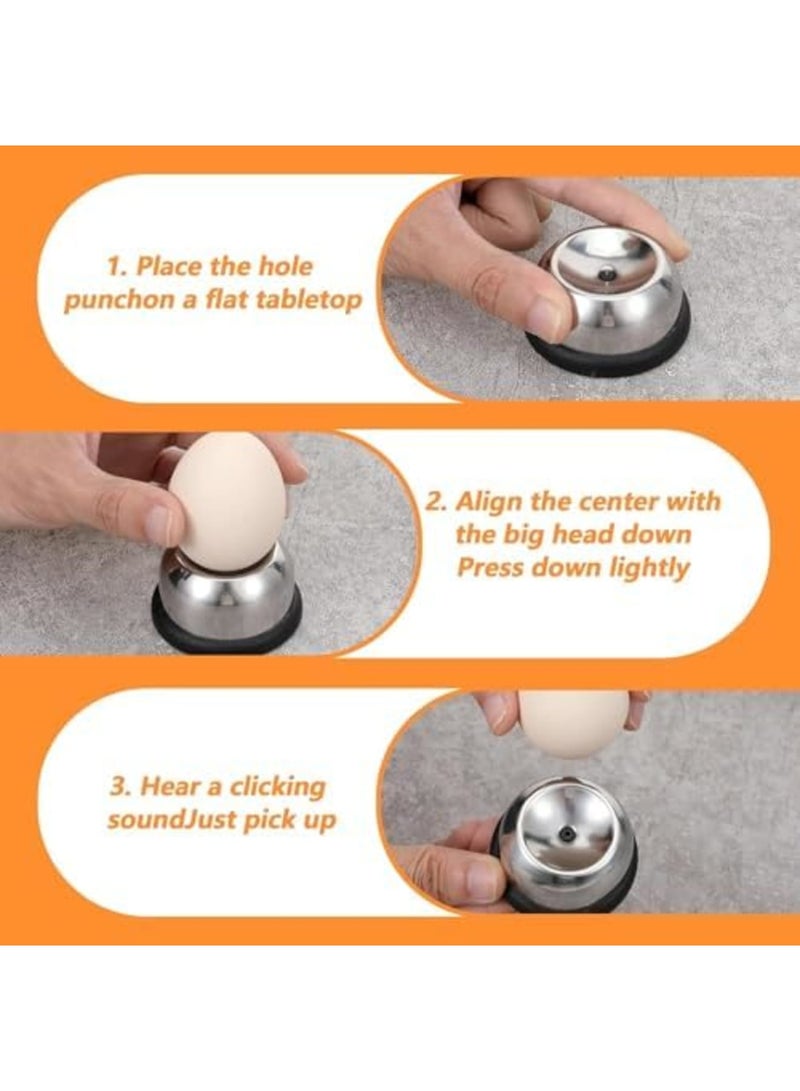 1. Place the hole punchon a flat tabletop

2. Align the center with the big head down
Press down lightly

3. Hear a clicking soundJust pick up