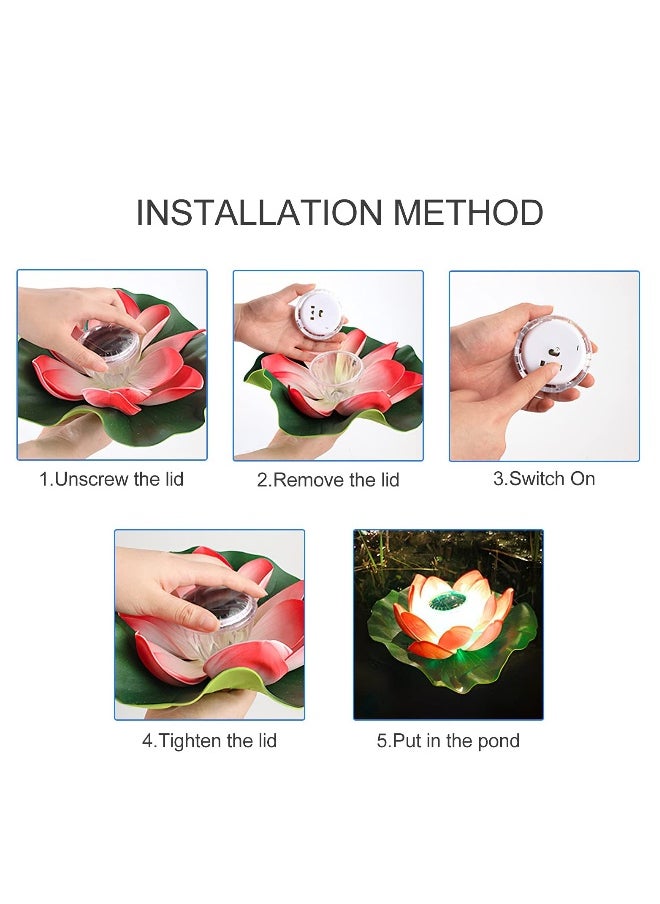 INSTALLATION METHOD

1.Unscrew the lid

2.Remove the lid

3.Switch On

4.Tighten the lid

5.Put in the pond