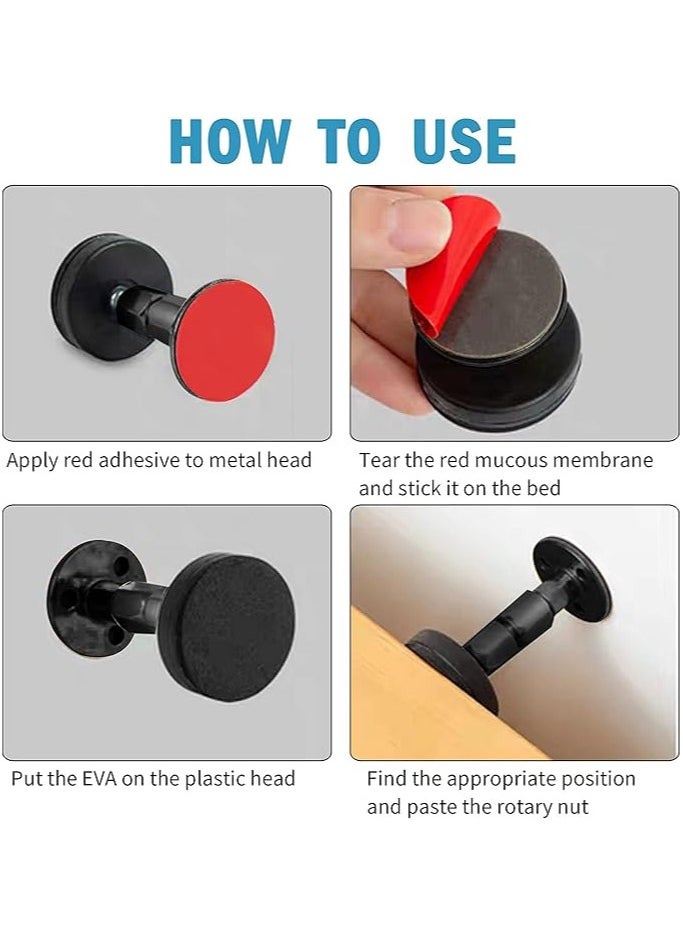 HOW TO USE

Apply red adhesive to metal head

Tear the red mucous membrane and stick it on the bed

Put the EVA on the plastic head

Find the appropriate position and paste the rotary nut