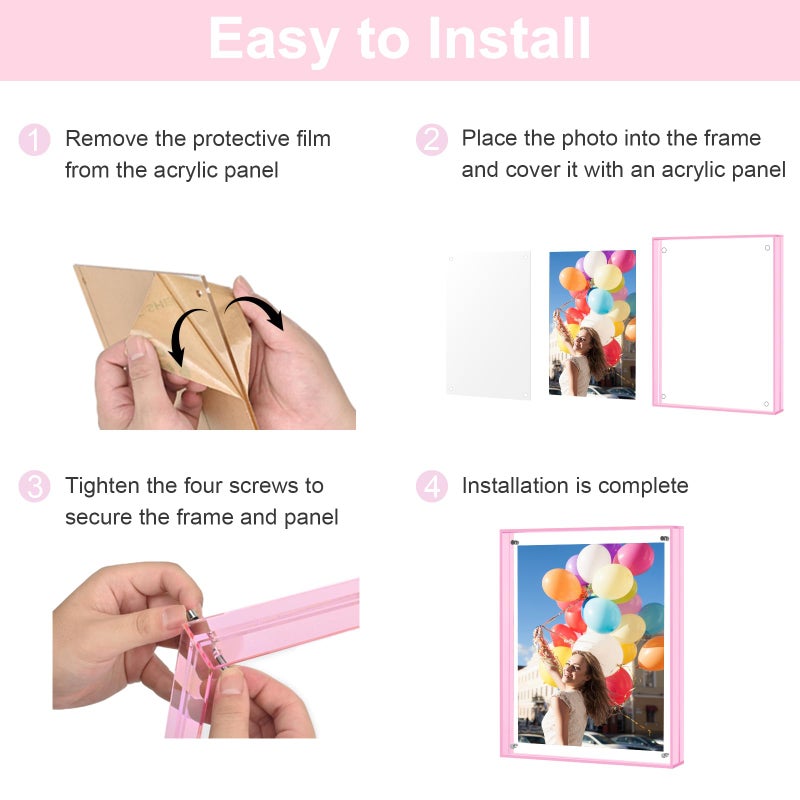 Easy to Install

1 Remove the protective film from the acrylic panel

2 Place the photo into the frame and cover it with an acrylic panel

3 Tighten the four screws to secure the frame and panel

4 Installation is complete