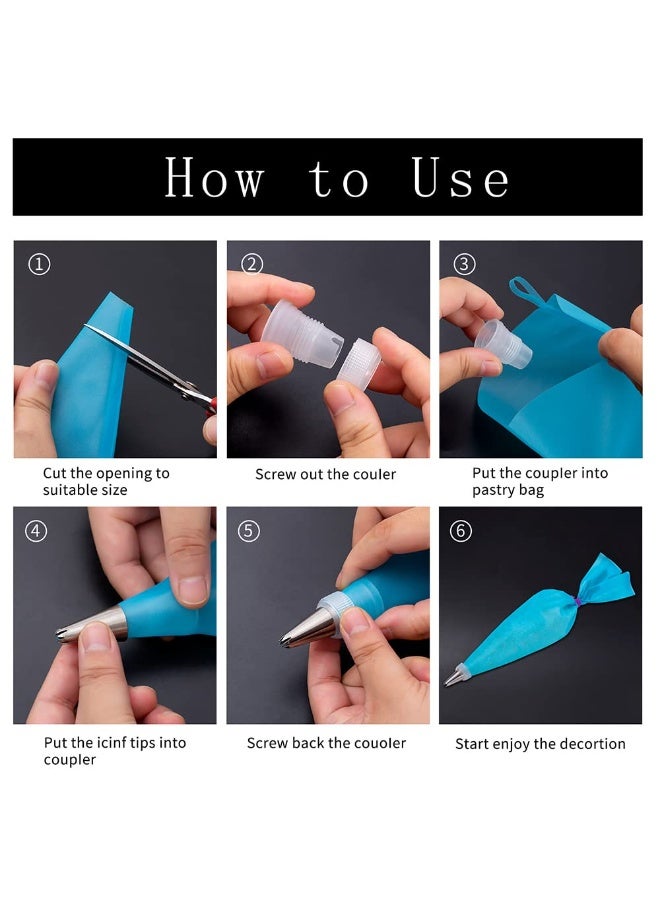 How to Use

①

Cut the opening to suitable size

②

Screw out the couler

③

Put the coupler into pastry bag

④

Put the icinf tips into coupler

⑤

Screw back the couoler

⑥

Start enjoy the decortion