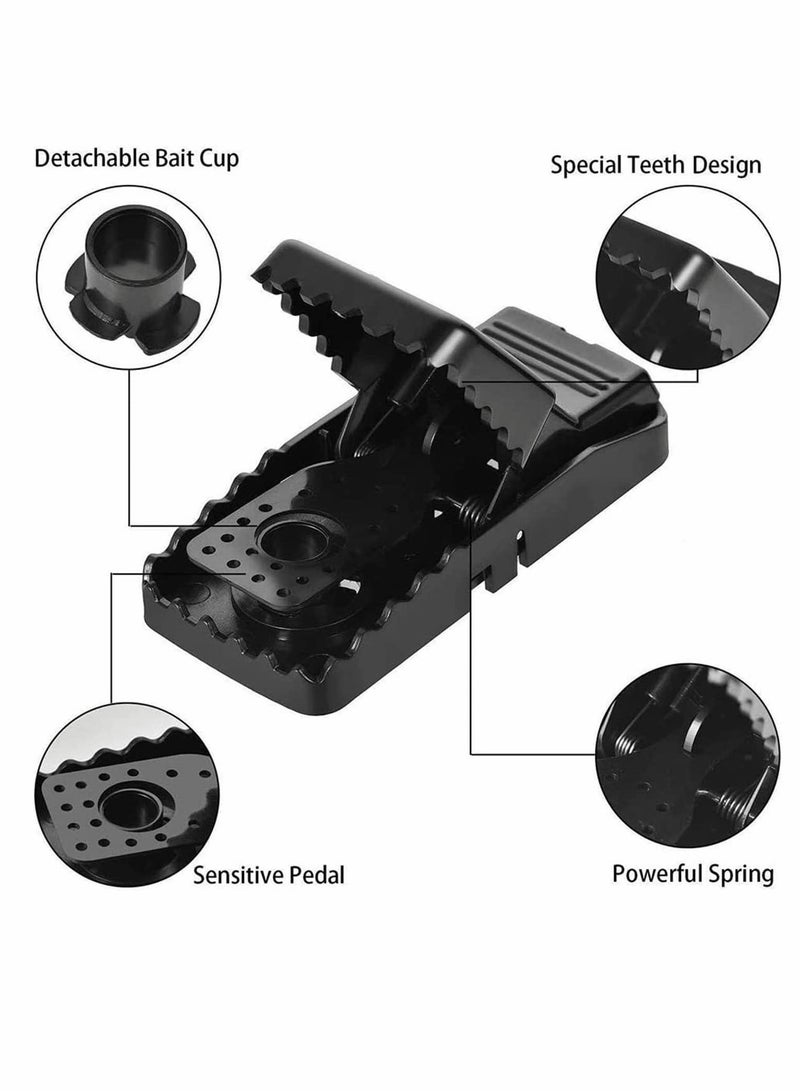 Detachable Bait Cup

Special Teeth Design

Sensitive Pedal

Powerful Spring