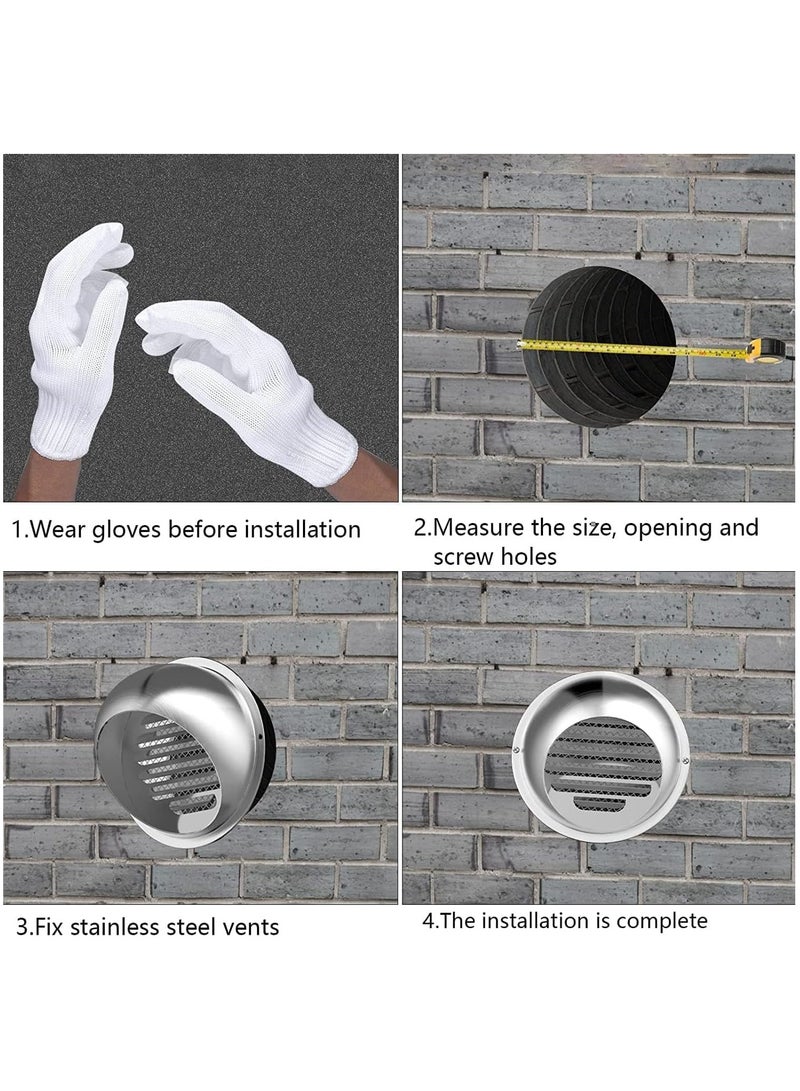 1.Wear gloves before installation

2.Measure the size, opening and screw holes

3.Fix stainless steel vents

4.The installation is complete