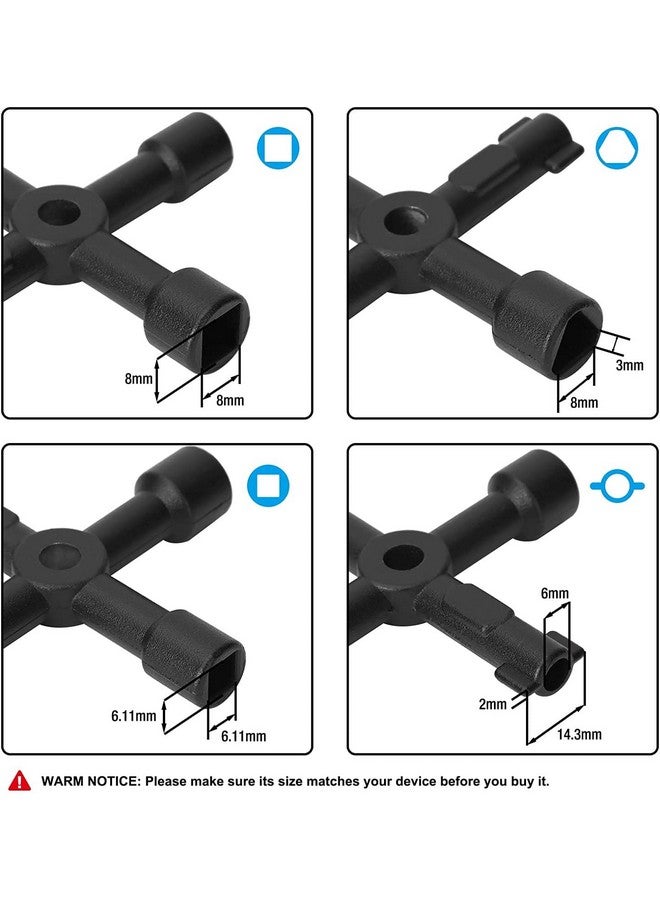 8mm
8mm

3mm
8mm

6.11mm
6.11mm

6mm
2mm
14.3mm

WARM NOTICE: Please make sure its size matches your device before you buy it.