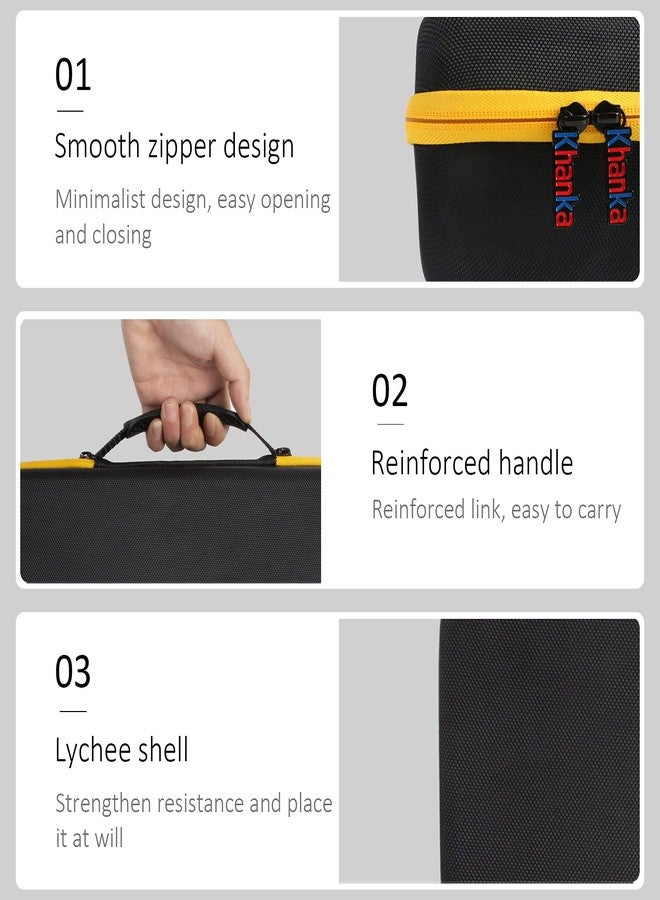 01

Smooth zipper design

Minimalist design, easy opening and closing

Khanka

Khanka

02

Reinforced handle

Reinforced link, easy to carry

03

Lychee shell

Strengthen resistance and place it at will