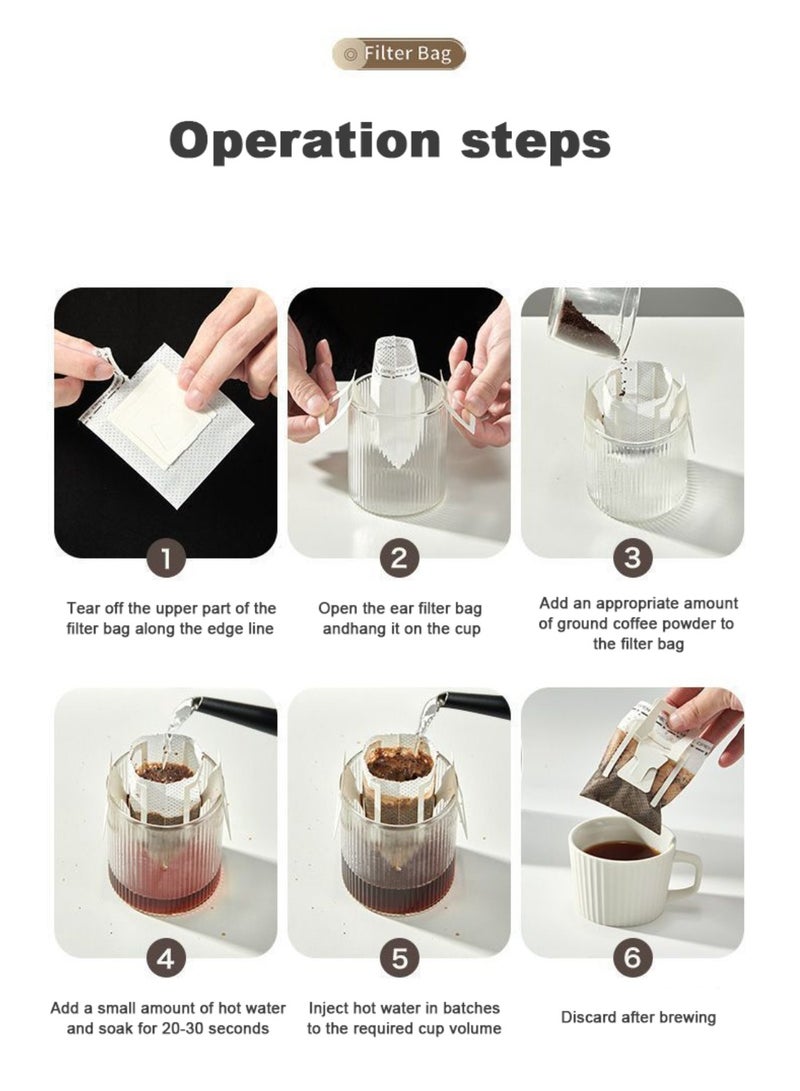 Filter Bag

Operation steps

1

Tear off the upper part of the filter bag along the edge line

2

Open the ear filter bag andhang it on the cup

3

Add an appropriate amount of ground coffee powder to the filter bag

4

Add a small amount of hot water and soak for 20-30 seconds

5

Inject hot water in batches to the required cup volume

6

Discard after brewing