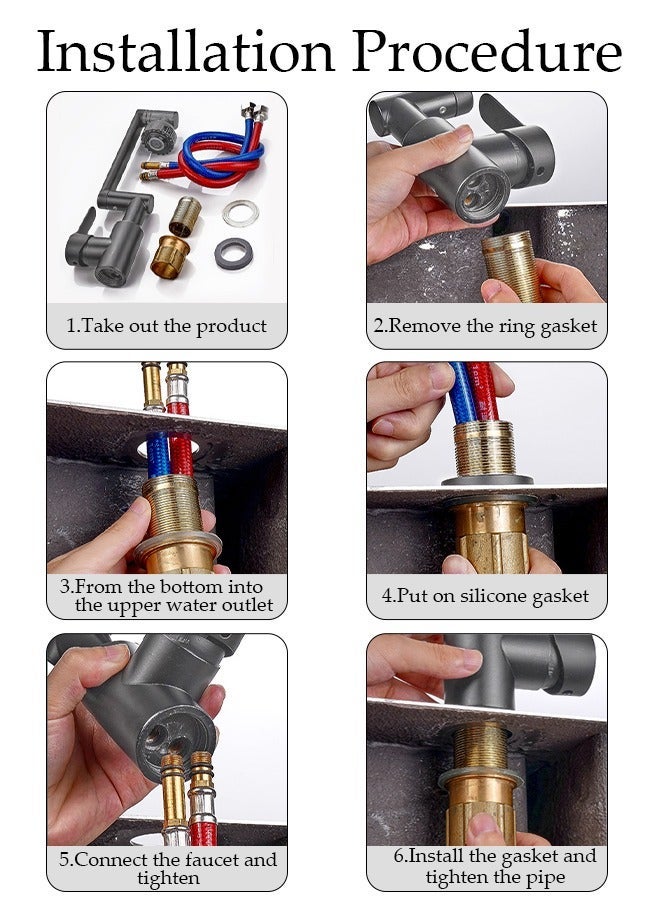 Installation Procedure

1.Take out the product

2.Remove the ring gasket

3.From the bottom into the upper water outlet

4.Put on silicone gasket

5.Connect the faucet and tighten

6.Install the gasket and tighten the pipe