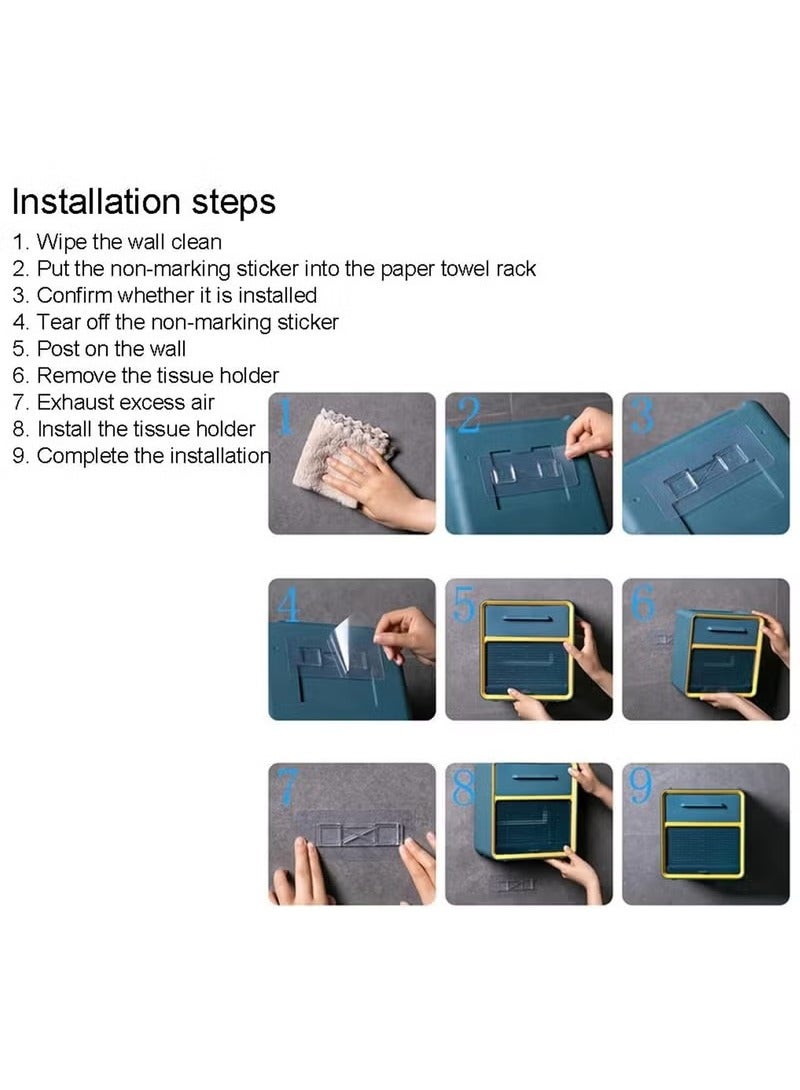 Installation steps

1. Wipe the wall clean
2. Put the non-marking sticker into the paper towel rack
3. Confirm whether it is installed
4. Tear off the non-marking sticker
5. Post on the wall
6. Remove the tissue holder
7. Exhaust excess air
8. Install the tissue holder
9. Complete the installation

1

2

3

4

5

6

7

8

9