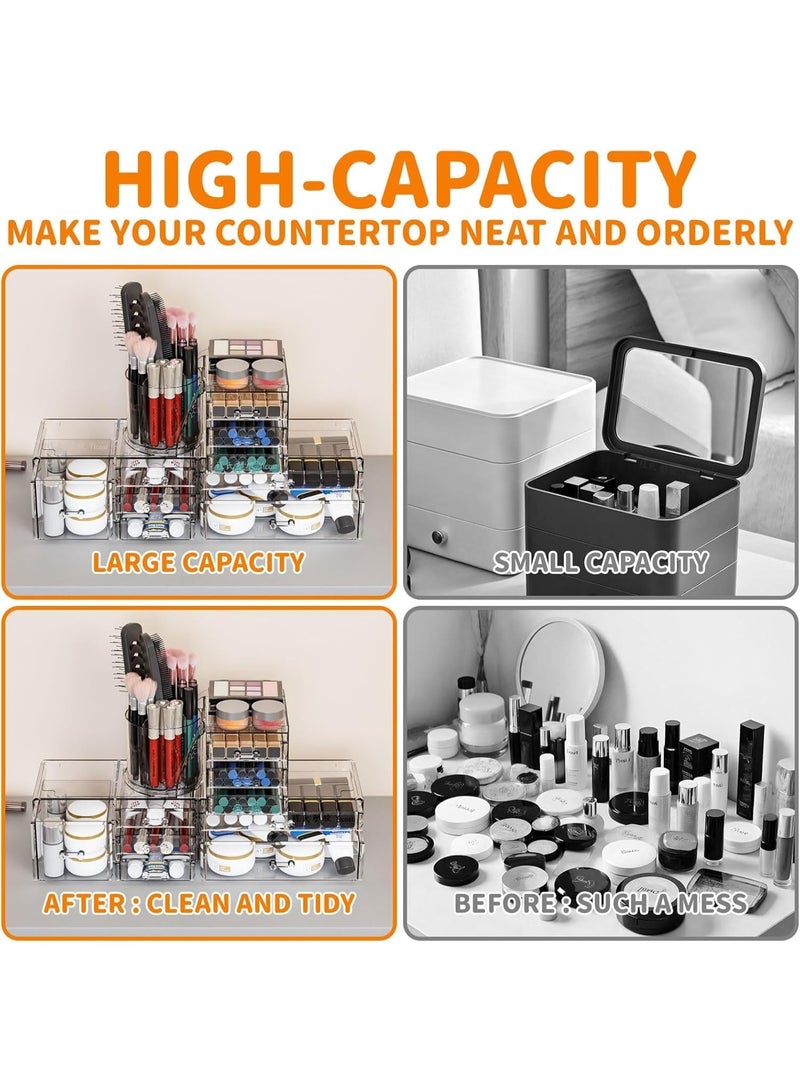 HIGH-CAPACITY
MAKE YOUR COUNTERTOP NEAT AND ORDERLY

LARGE CAPACITY

SMALL CAPACITY

AFTER : CLEAN AND TIDY

BEFORE : SUCH A MESS