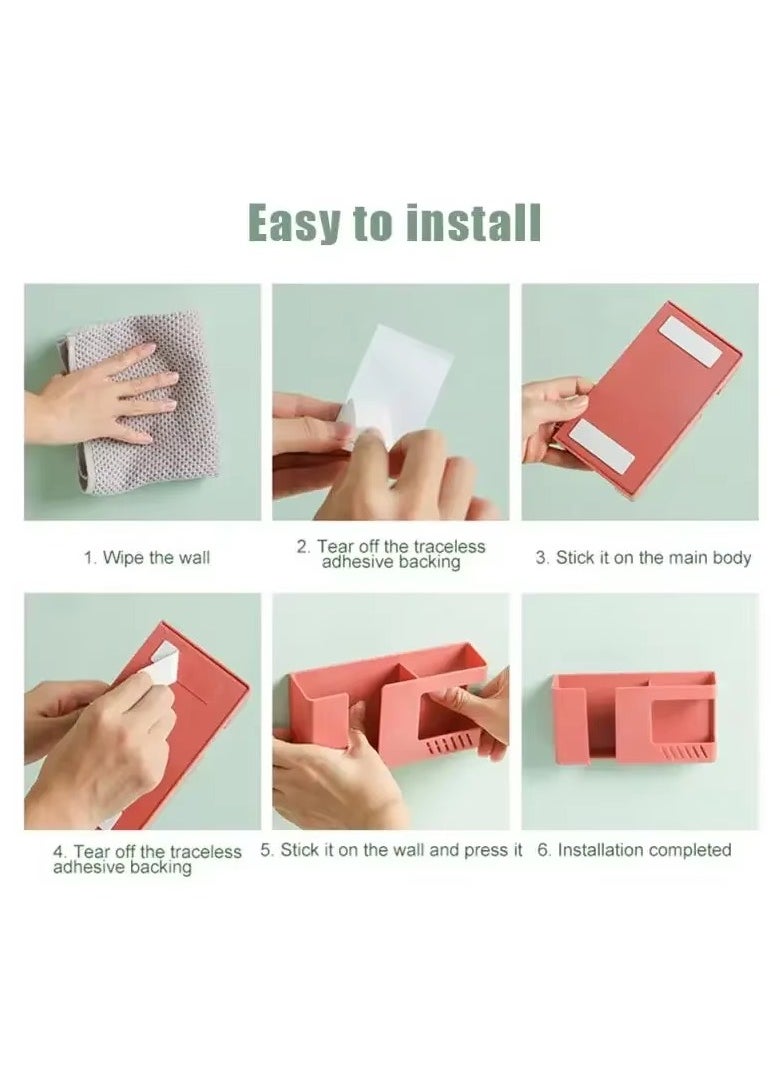 Easy to install

1. Wipe the wall

2. Tear off the traceless adhesive backing

3. Stick it on the main body

4. Tear off the traceless adhesive backing

5. Stick it on the wall and press it

6. Installation completed