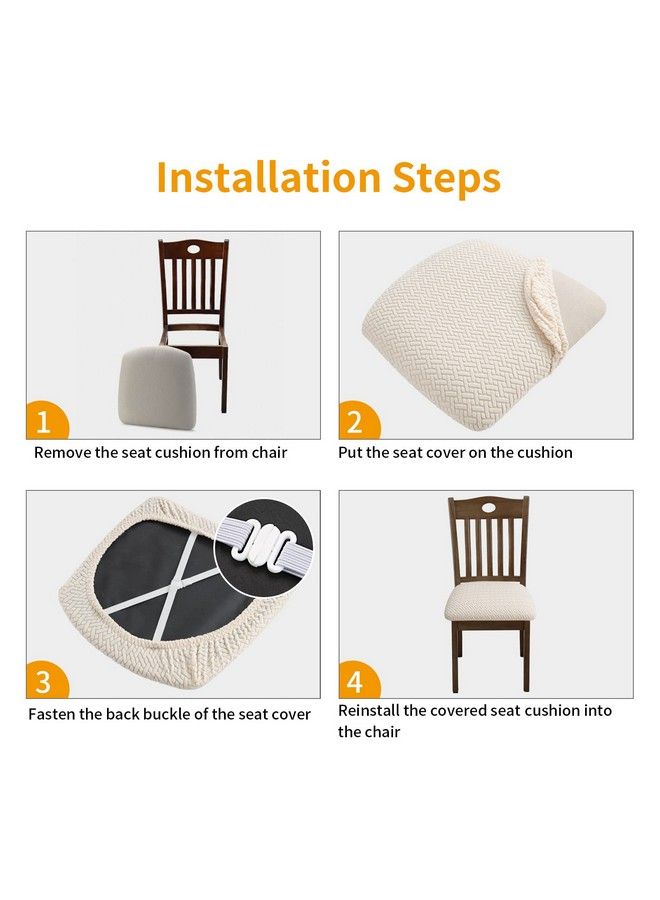 Installation Steps

1
Remove the seat cushion from chair

2
Put the seat cover on the cushion

3
Fasten the back buckle of the seat cover

4
Reinstall the covered seat cushion into the chair