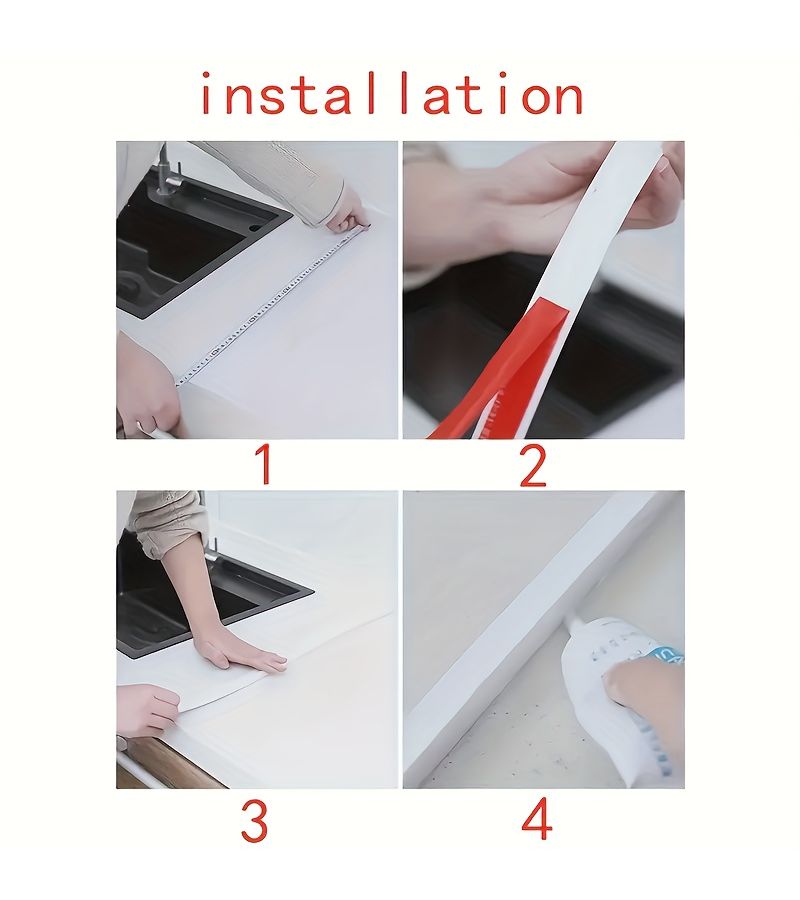 installation

1

2

3

4